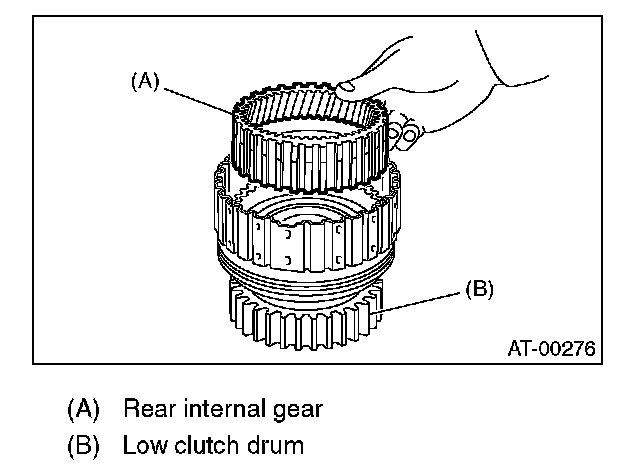 (A)

(B)

AT-00276

(A) Rear internal gear

(B) Low clutch drum