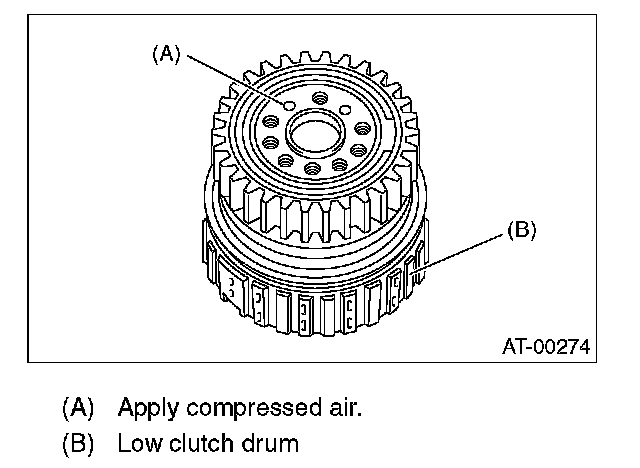 (A)

(B)

AT-00274

(A) Apply compressed air.

(B) Low clutch drum