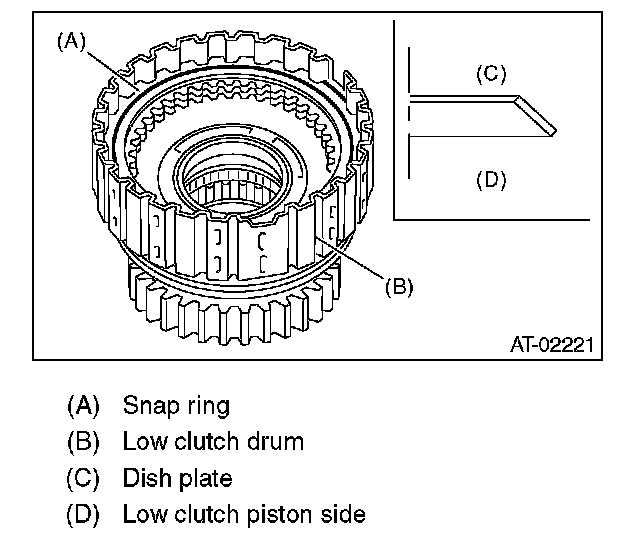 (A)

(C)

(D)

(B)

AT-02221

(A) Snap ring
(B) Low clutch drum
(C) Dish plate
(D) Low clutch piston side