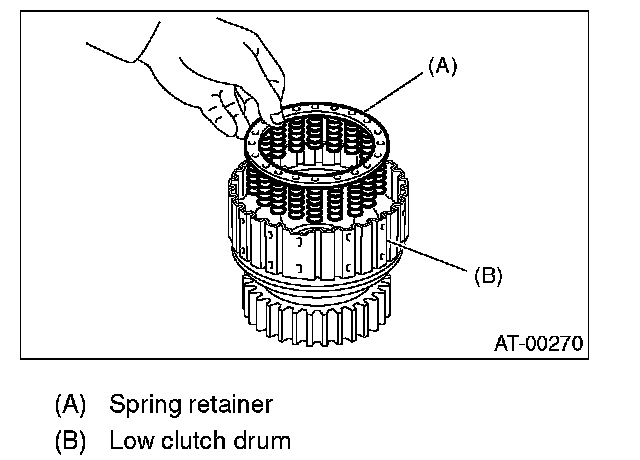 (A)

(B)

AT-00270

(A) Spring retainer

(B) Low clutch drum