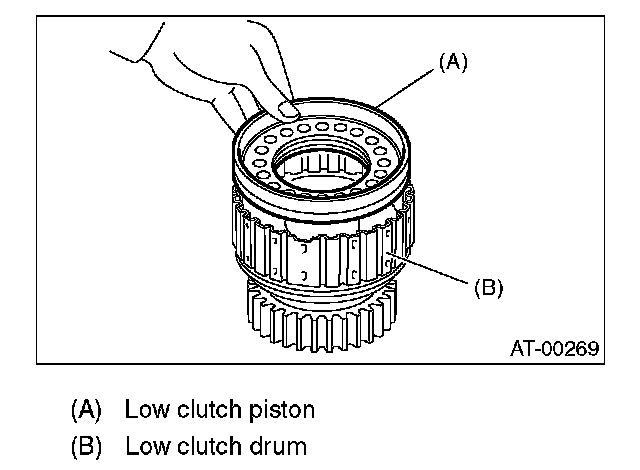 (A)

(B)

AT-00269

(A) Low clutch piston

(B) Low clutch drum