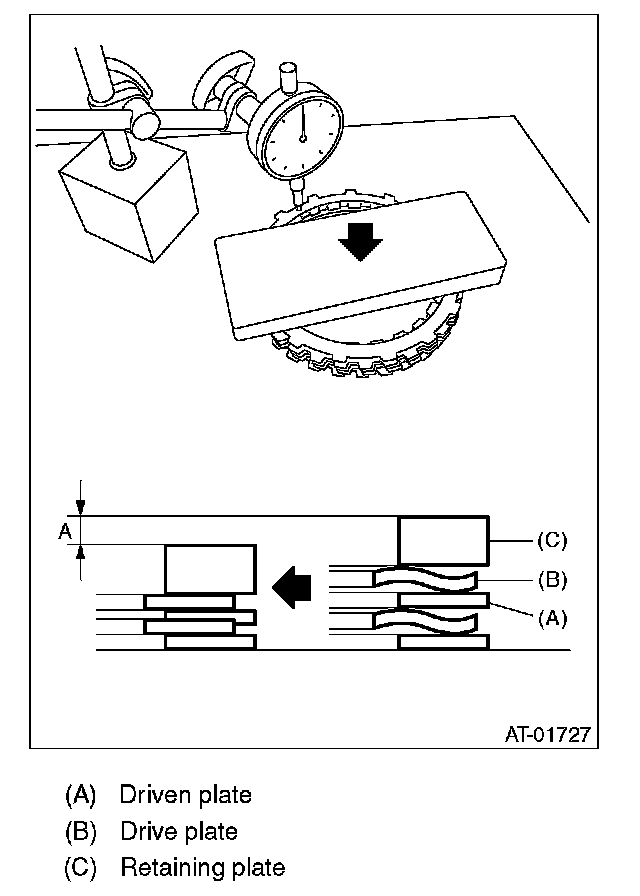 A

(C)

(B)

(A)

AT-01727

(A) Driven plate

(B) Drive plate

(C) Retaining plate