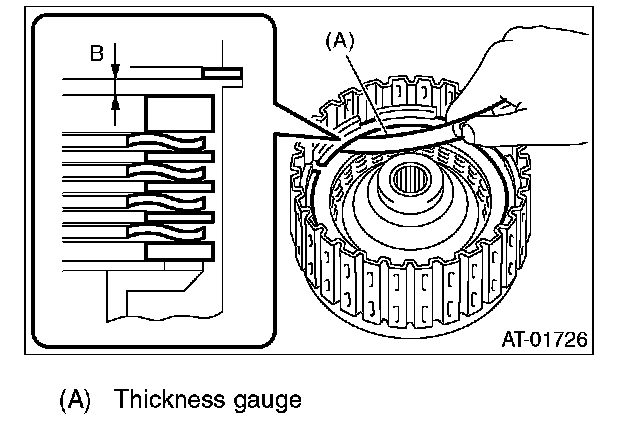 B

(A)

AT-01726

(A) Thickness gauge