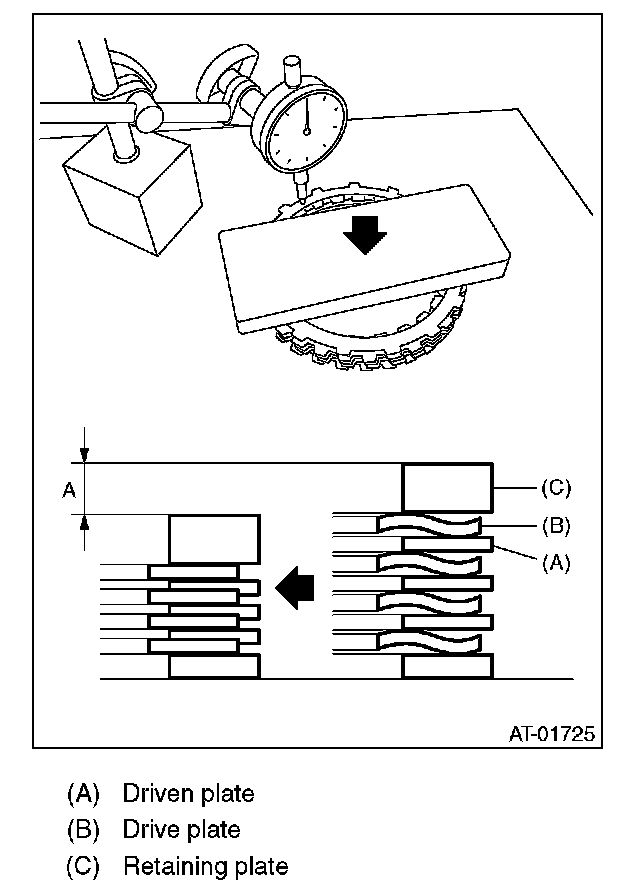 A

(C)

(B)

(A)

AT-01725

(A) Driven plate
(B) Drive plate
(C) Retaining plate