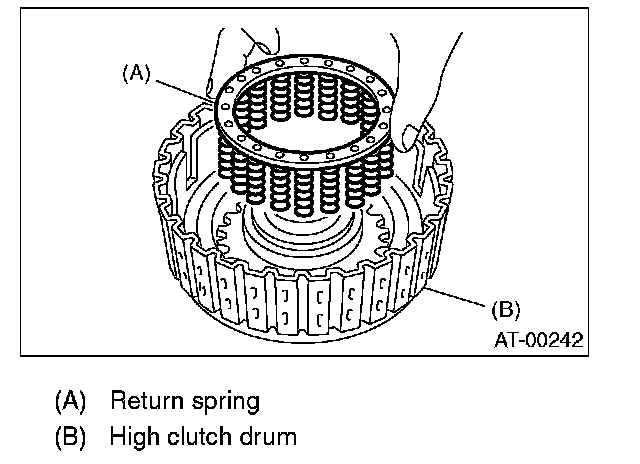 (A)

(B)

AT-00242

(A) Return spring
(B) High clutch drum