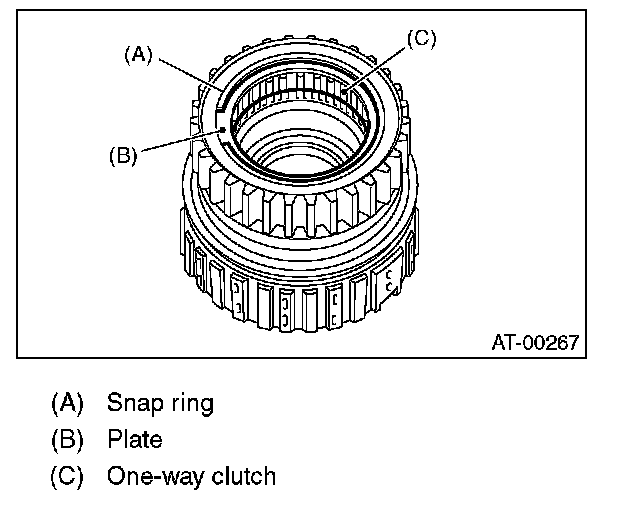 (A)
(C)
(B)
AT-00267

(A) Snap ring
(B) Plate
(C) One-way clutch