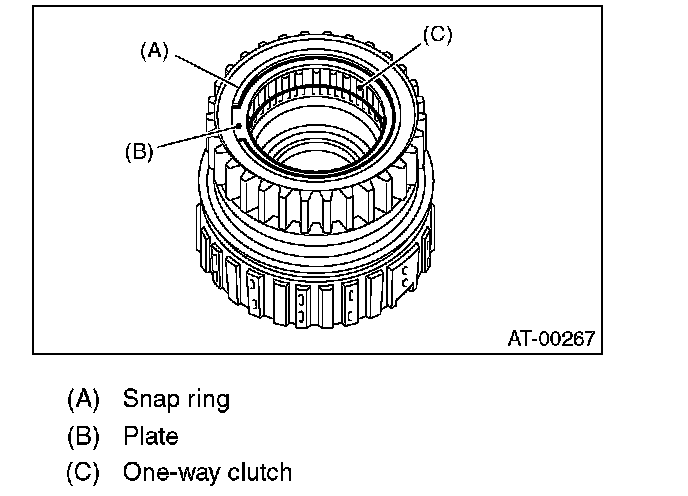 (A)

(C)

(B)

AT-00267

(A) Snap ring
(B) Plate
(C) One-way clutch