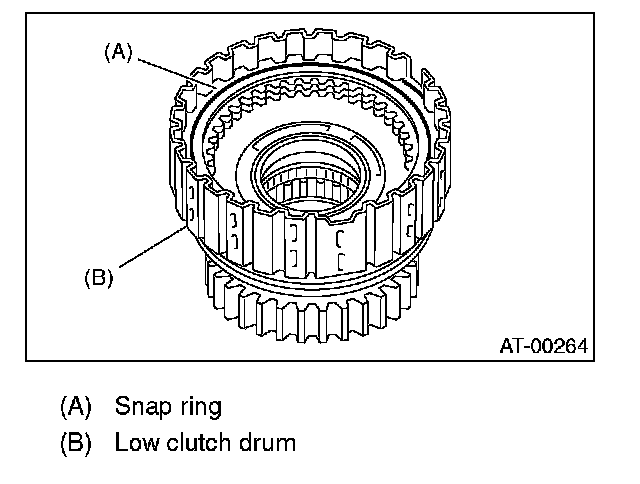 (A)

(B)

AT-00264

(A) Snap ring

(B) Low clutch drum