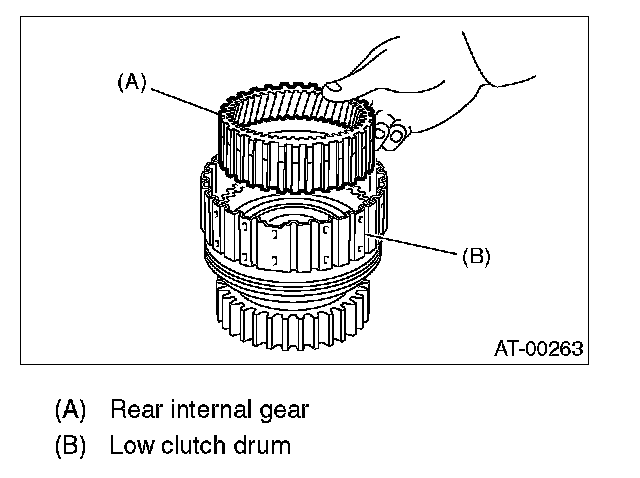 (A)

(B)

AT-00263

(A) Rear internal gear
(B) Low clutch drum