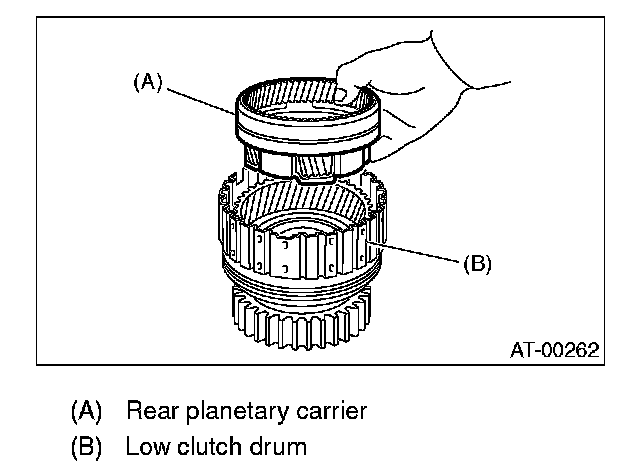 (A)

(B)

AT-00262

(A) Rear planetary carrier
(B) Low clutch drum