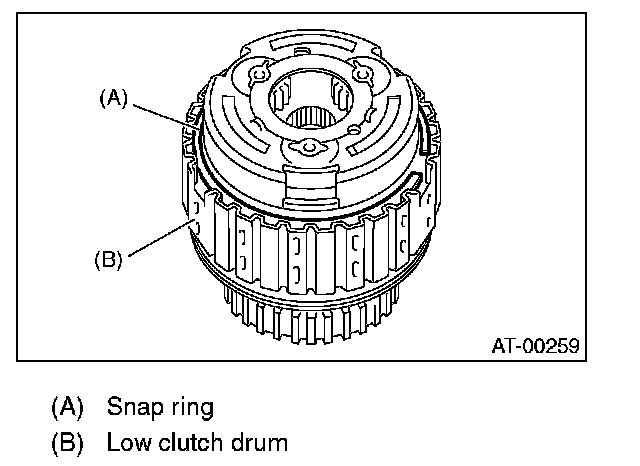 (A)

(B)

AT-00259

(A) Snap ring
(B) Low clutch drum