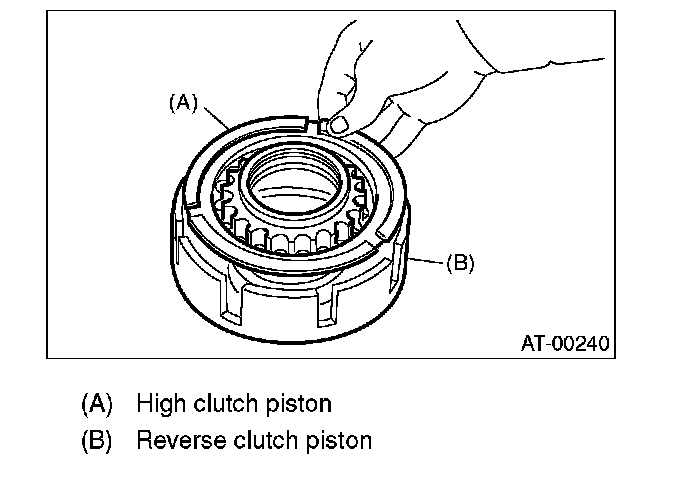 (A)

(B)

AT-00240

(A) High clutch piston
(B) Reverse clutch piston