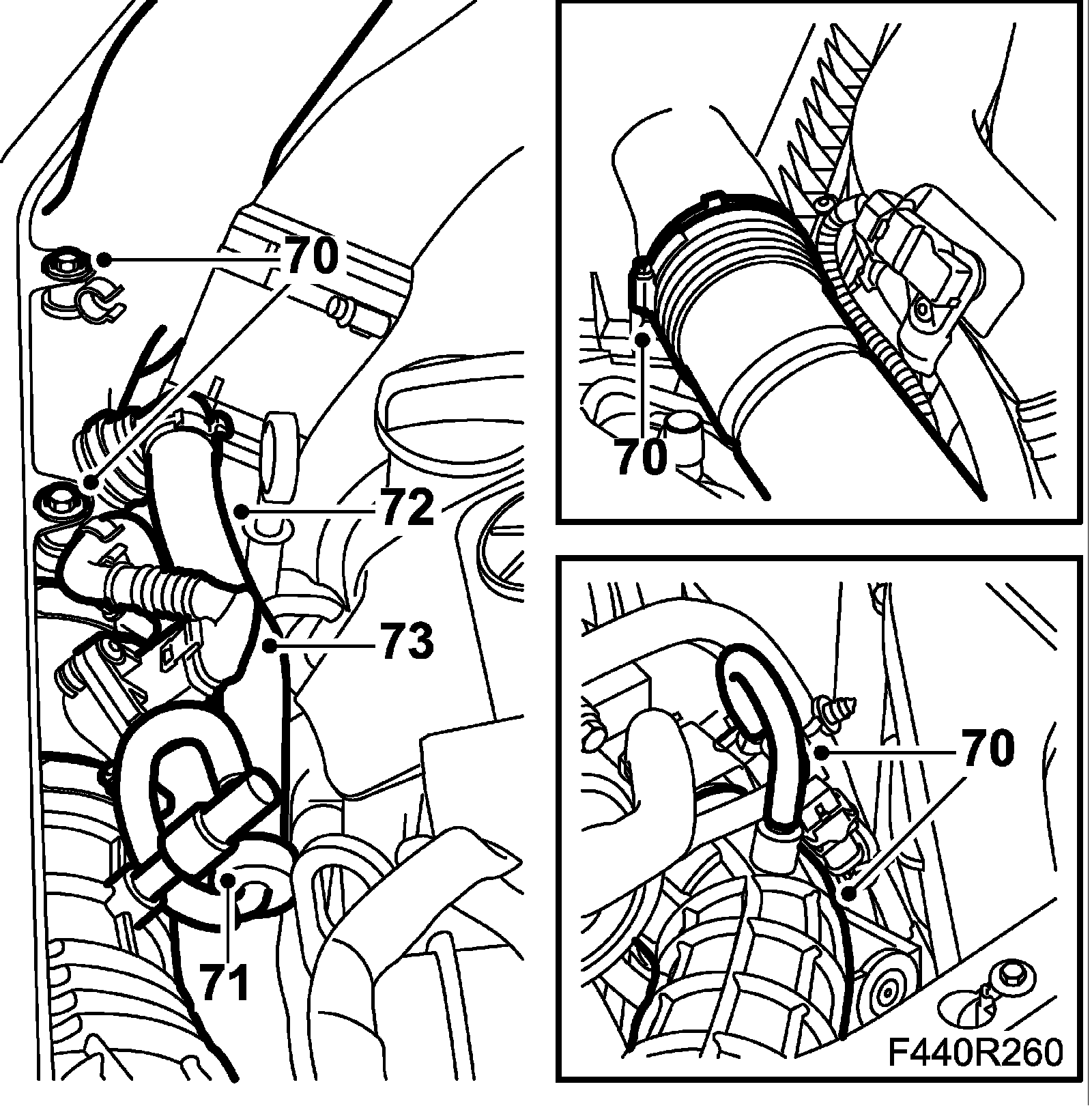 70
72
73
71
70
70
F440R260