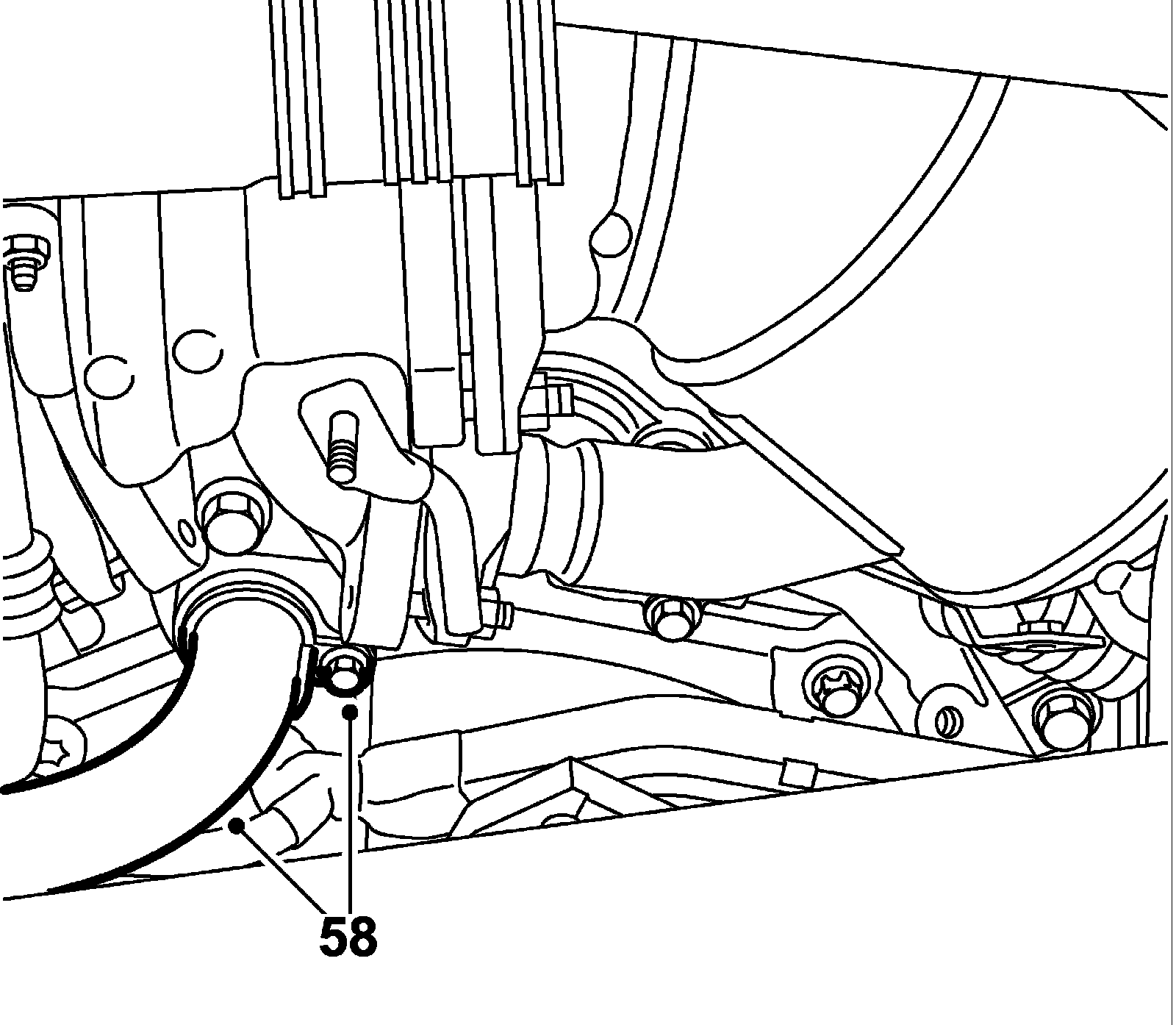 58