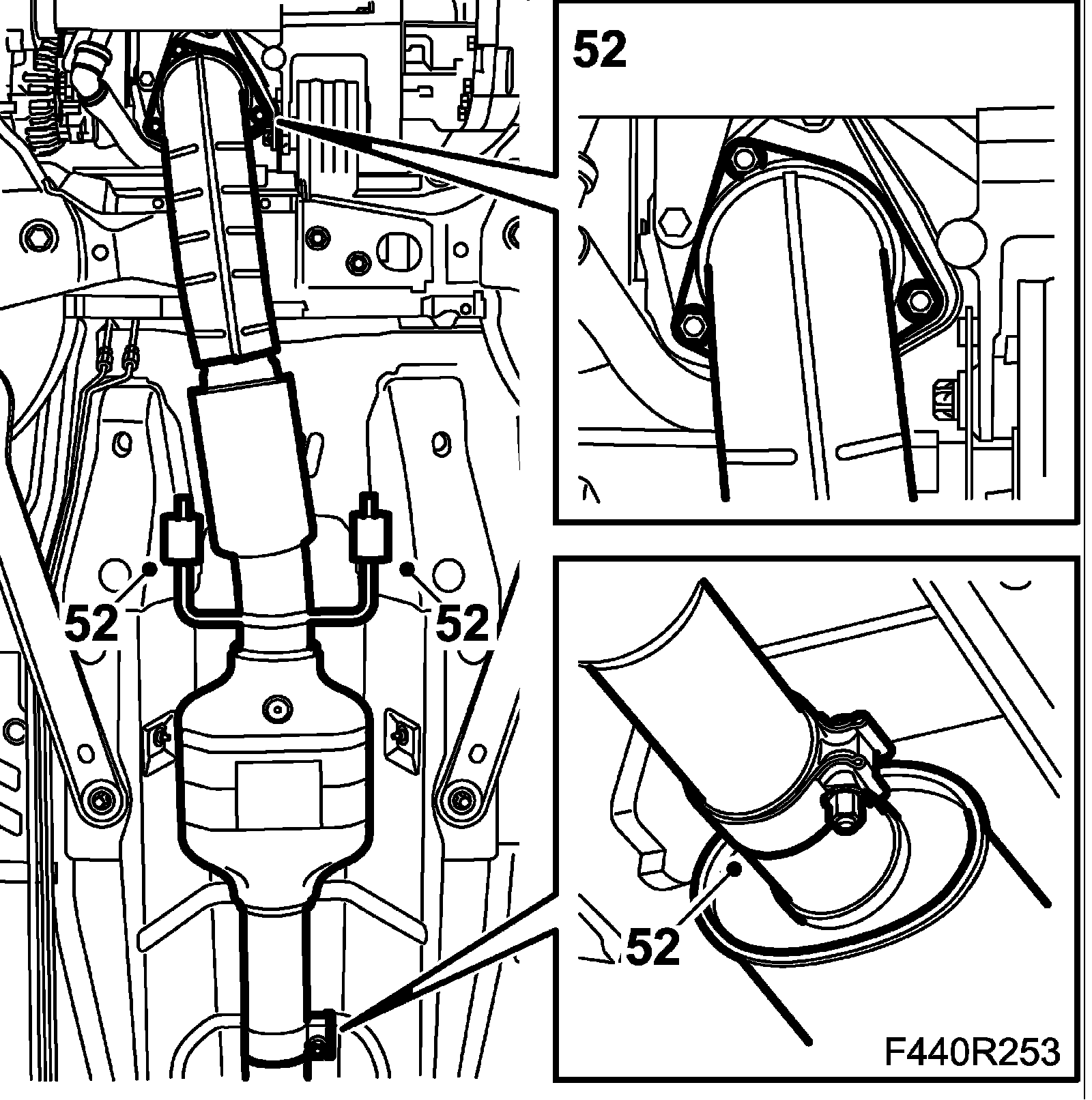 52

52

52

52

F440R253