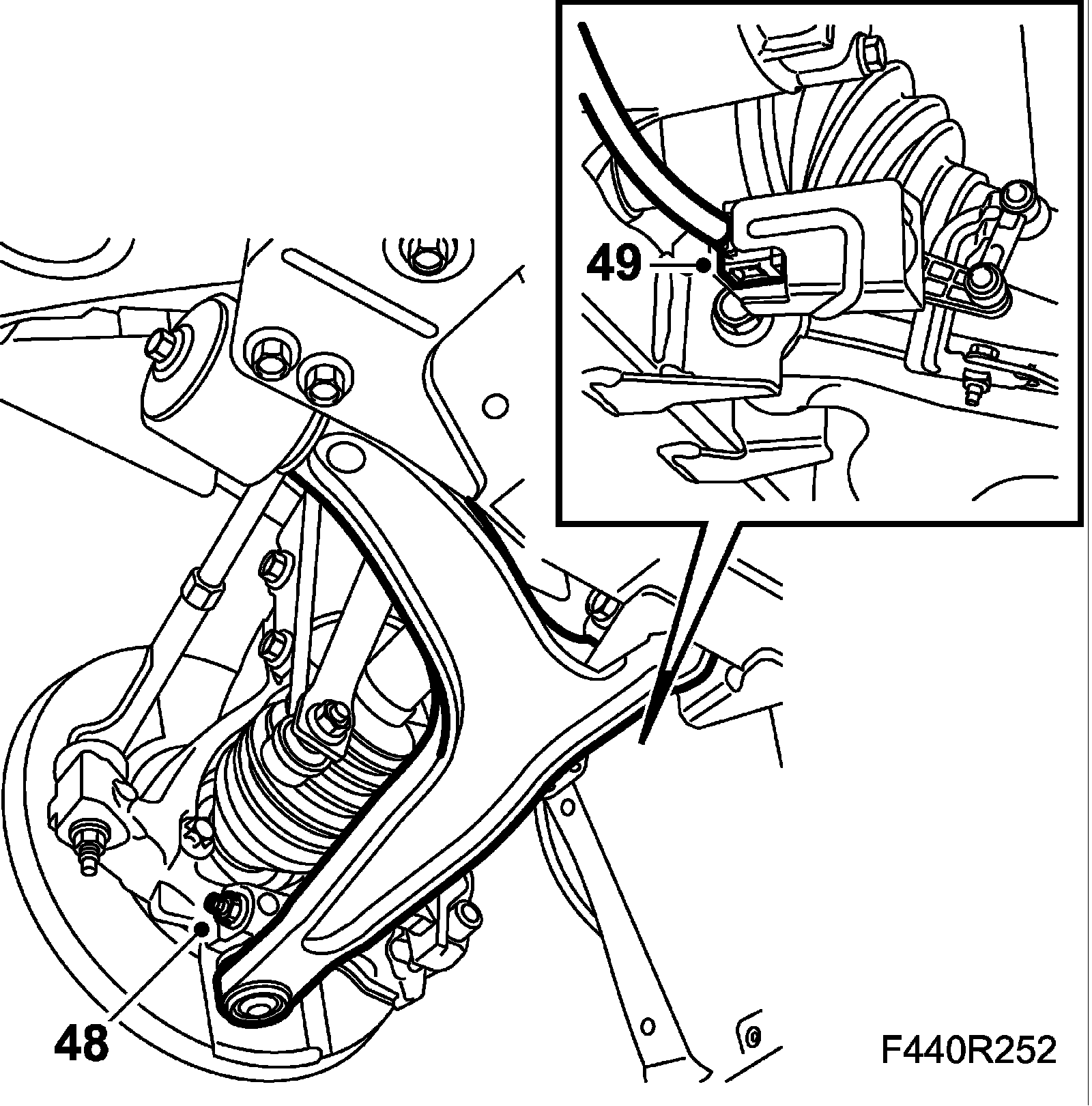 49

48

F440R252