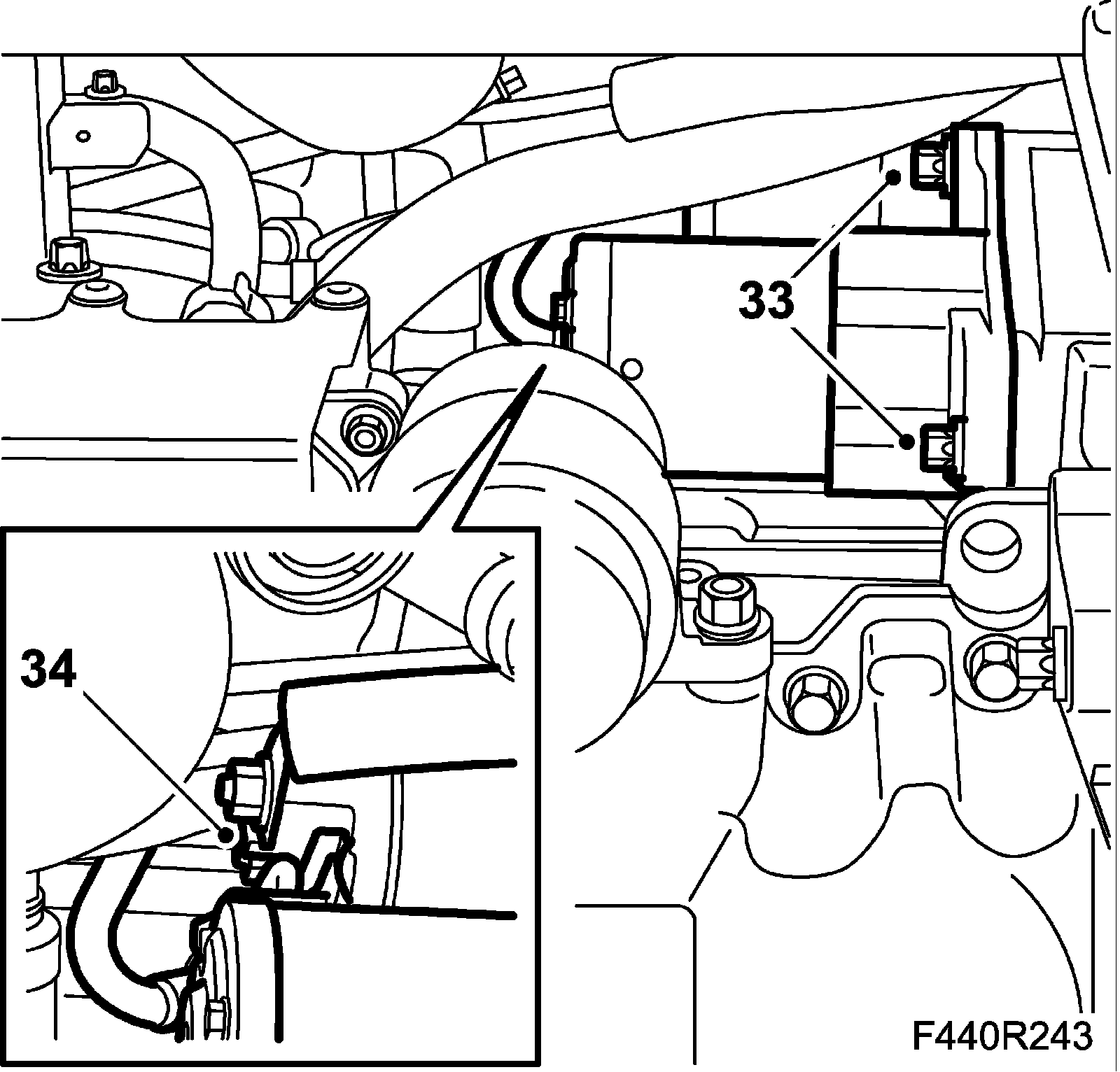 33

34

F440R243