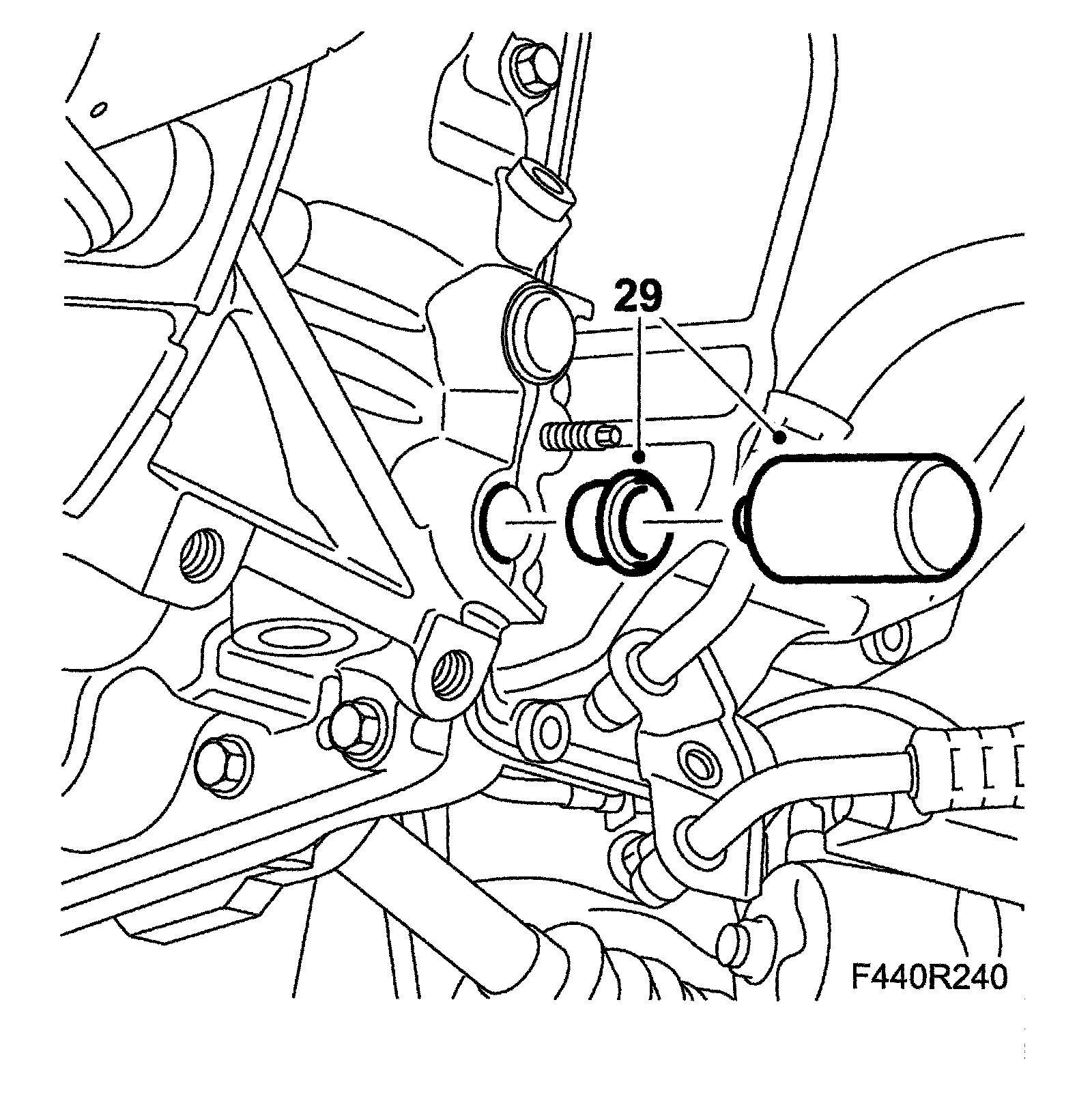 29

F440R240