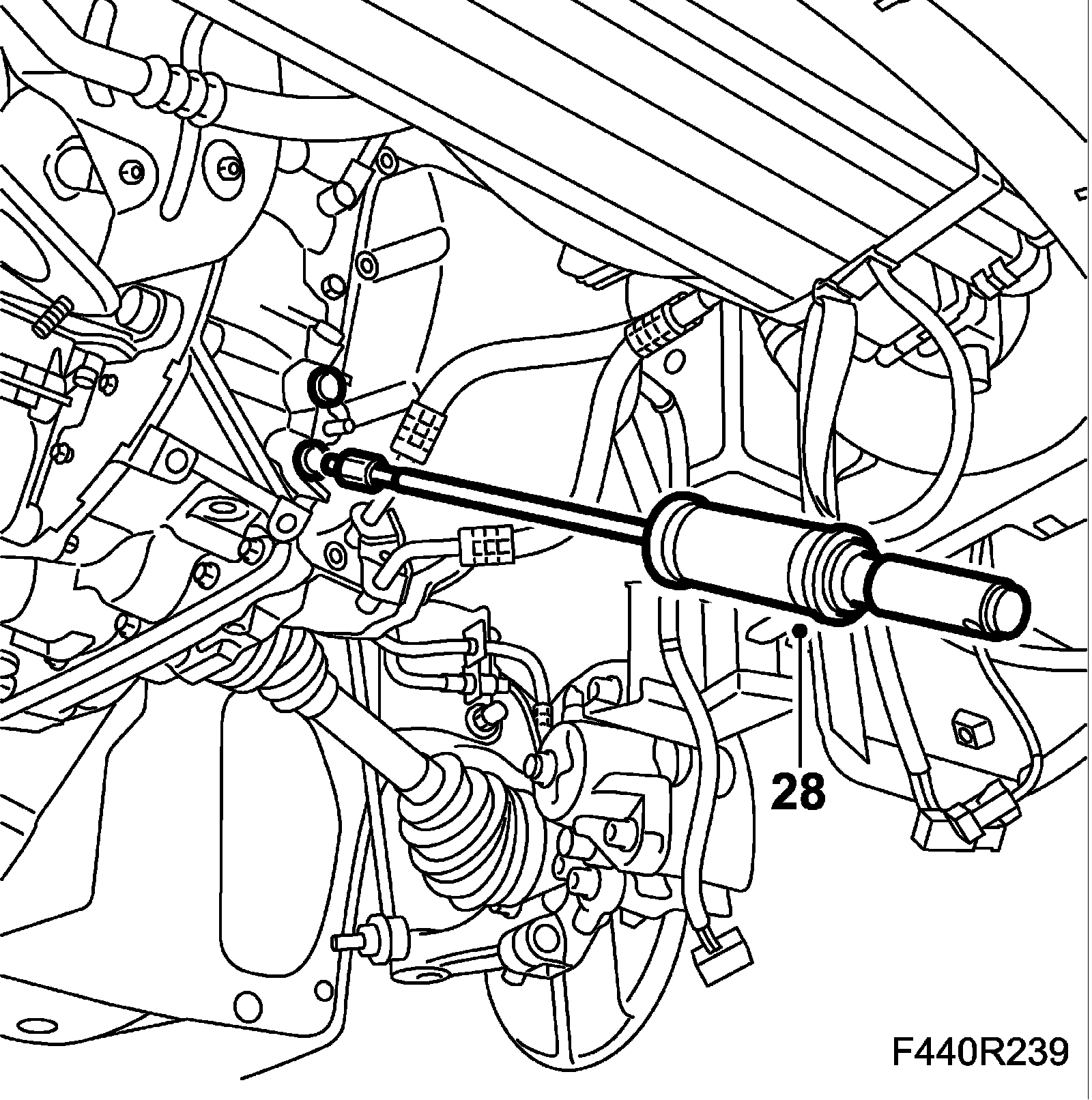 28

F440R239