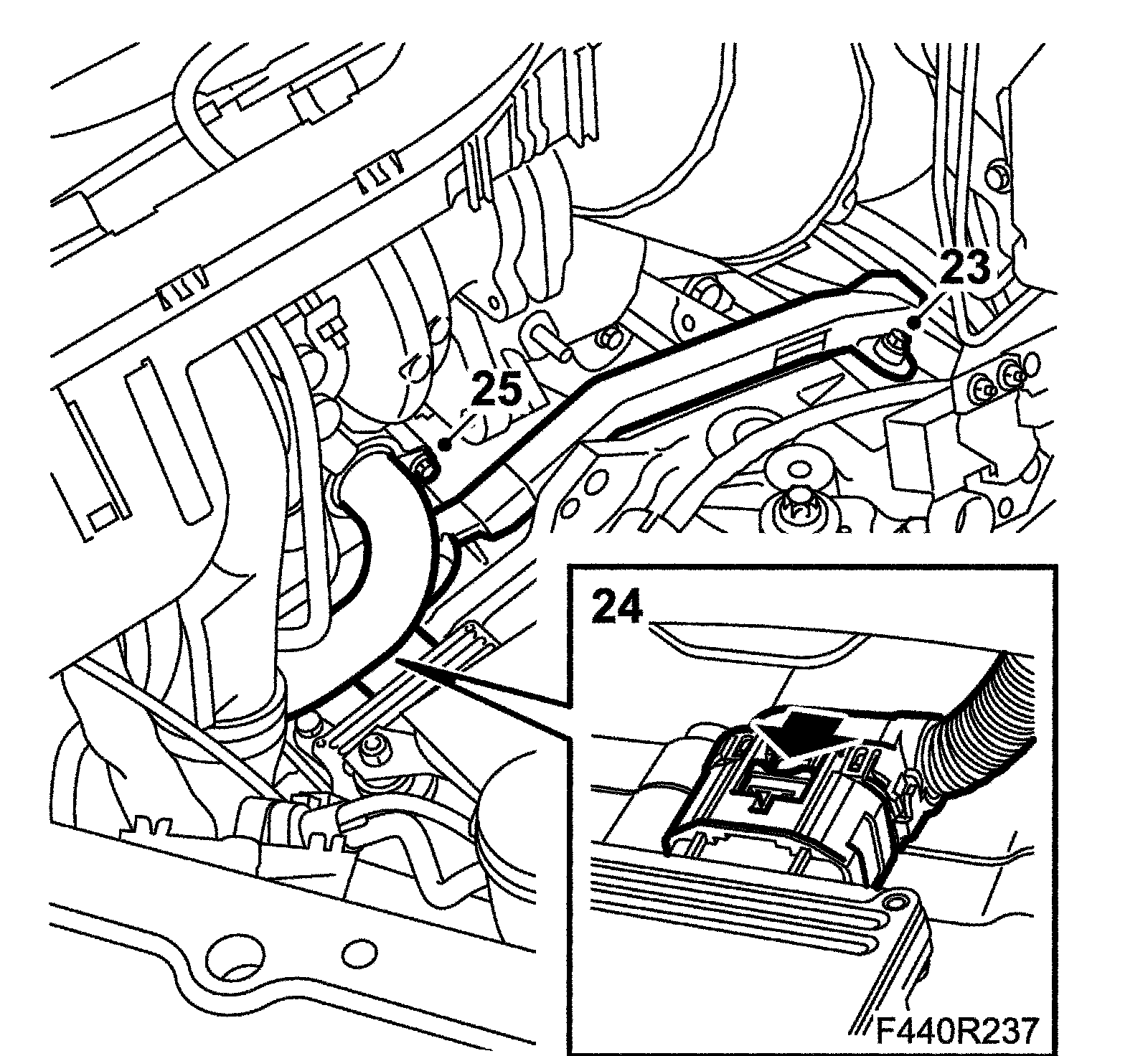 23
25
24
F440R237