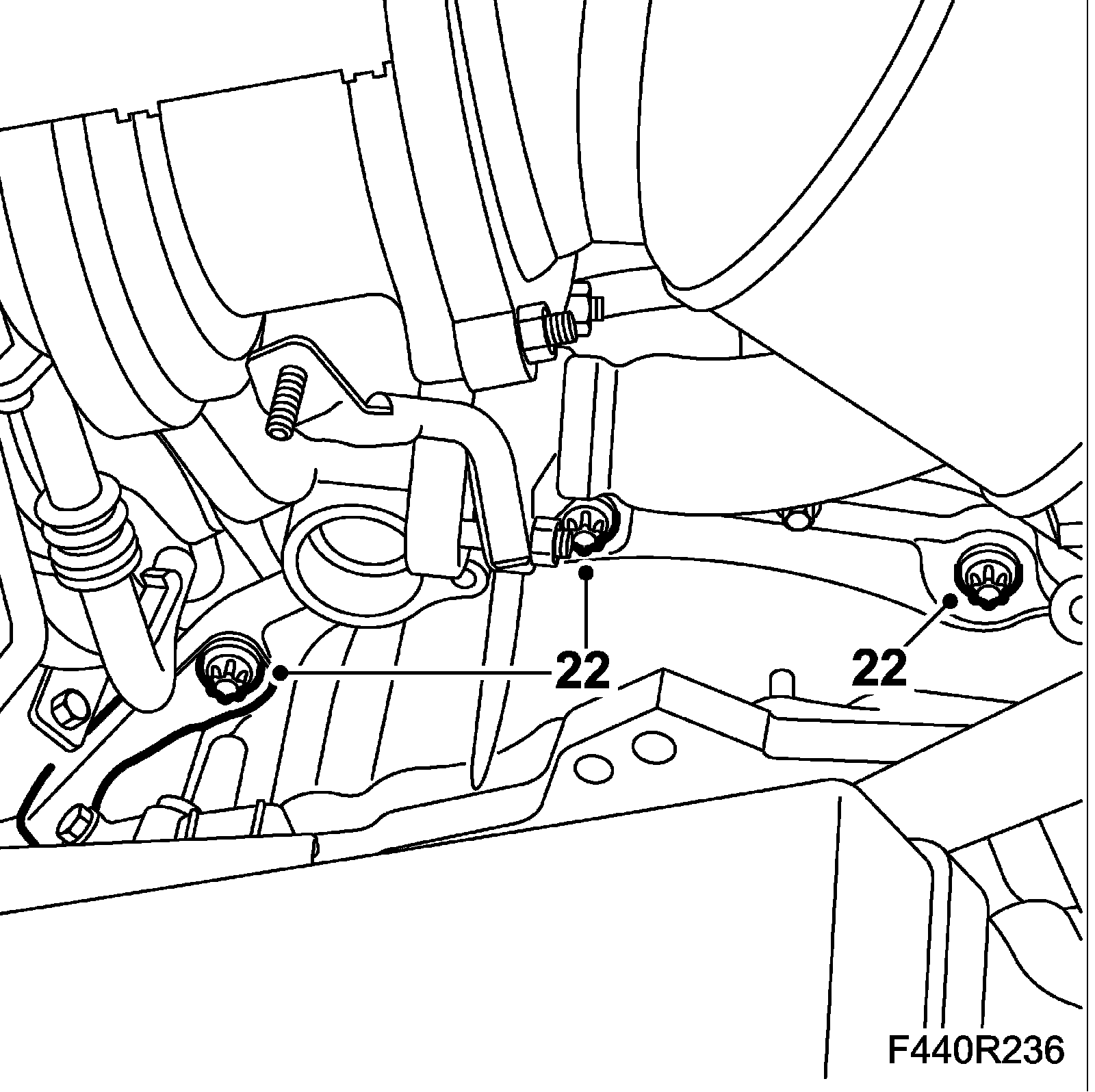 22
22
F440R236