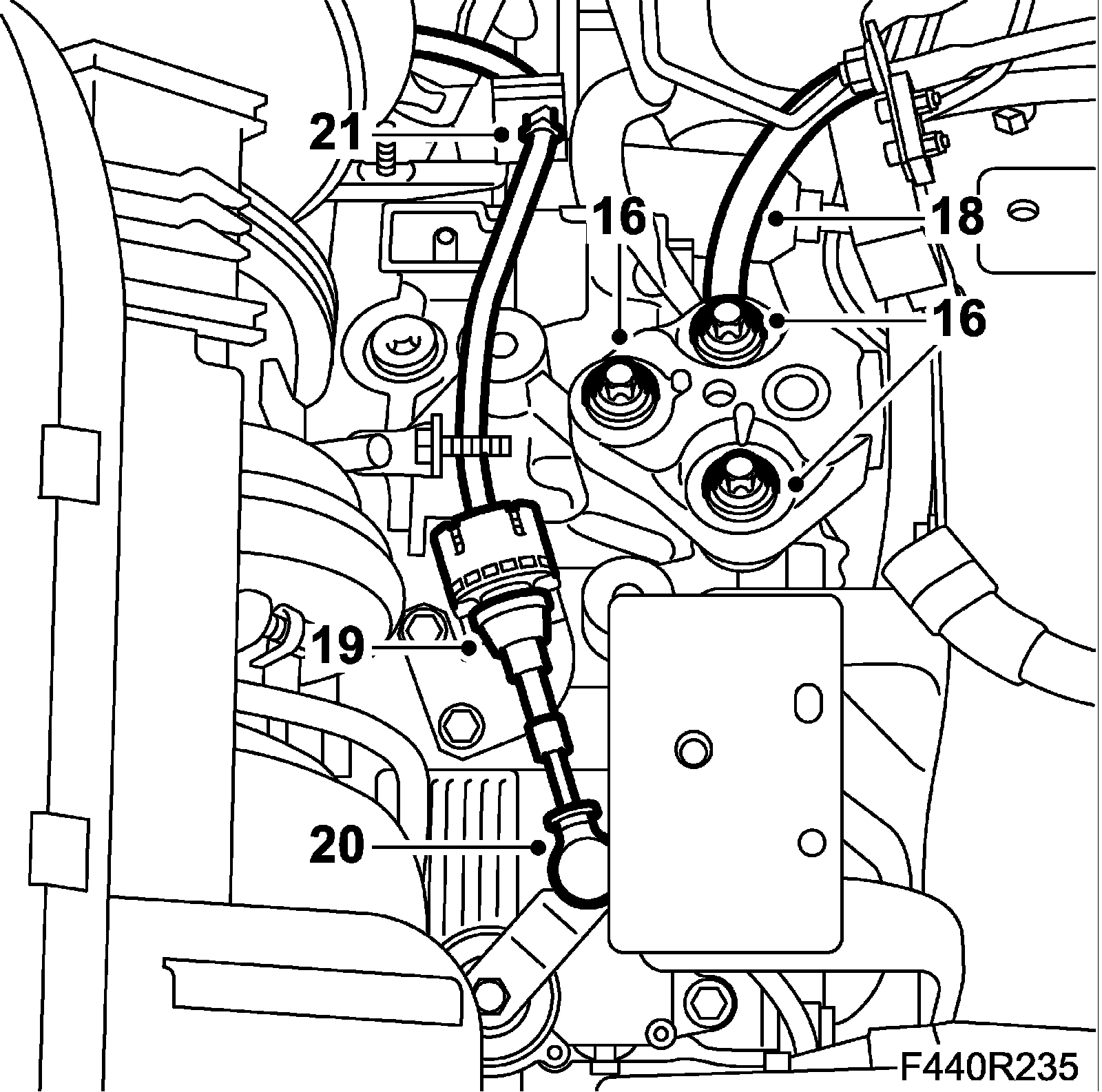 21
16
18
16
19
20
F440R235