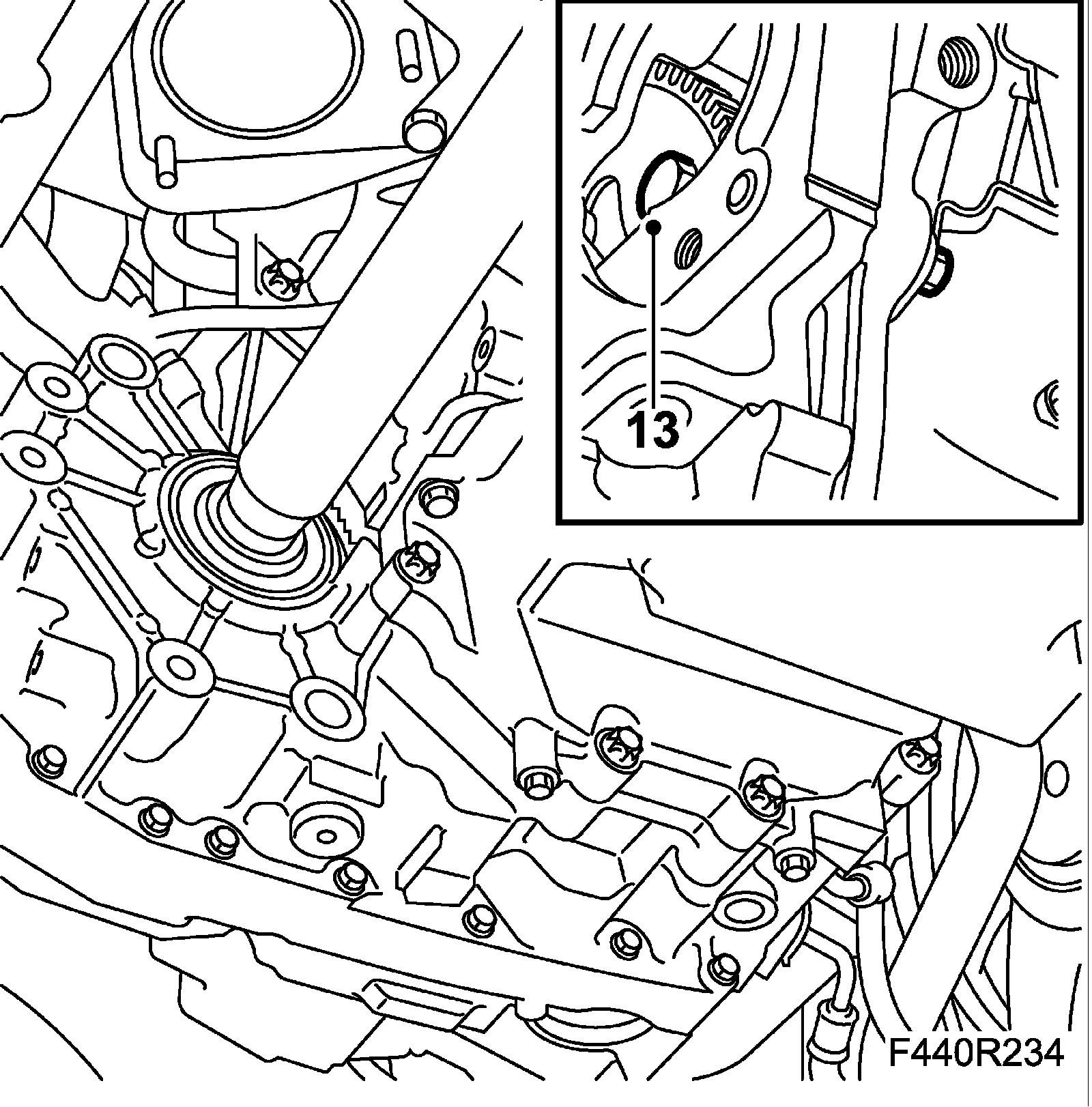 13

F440R234