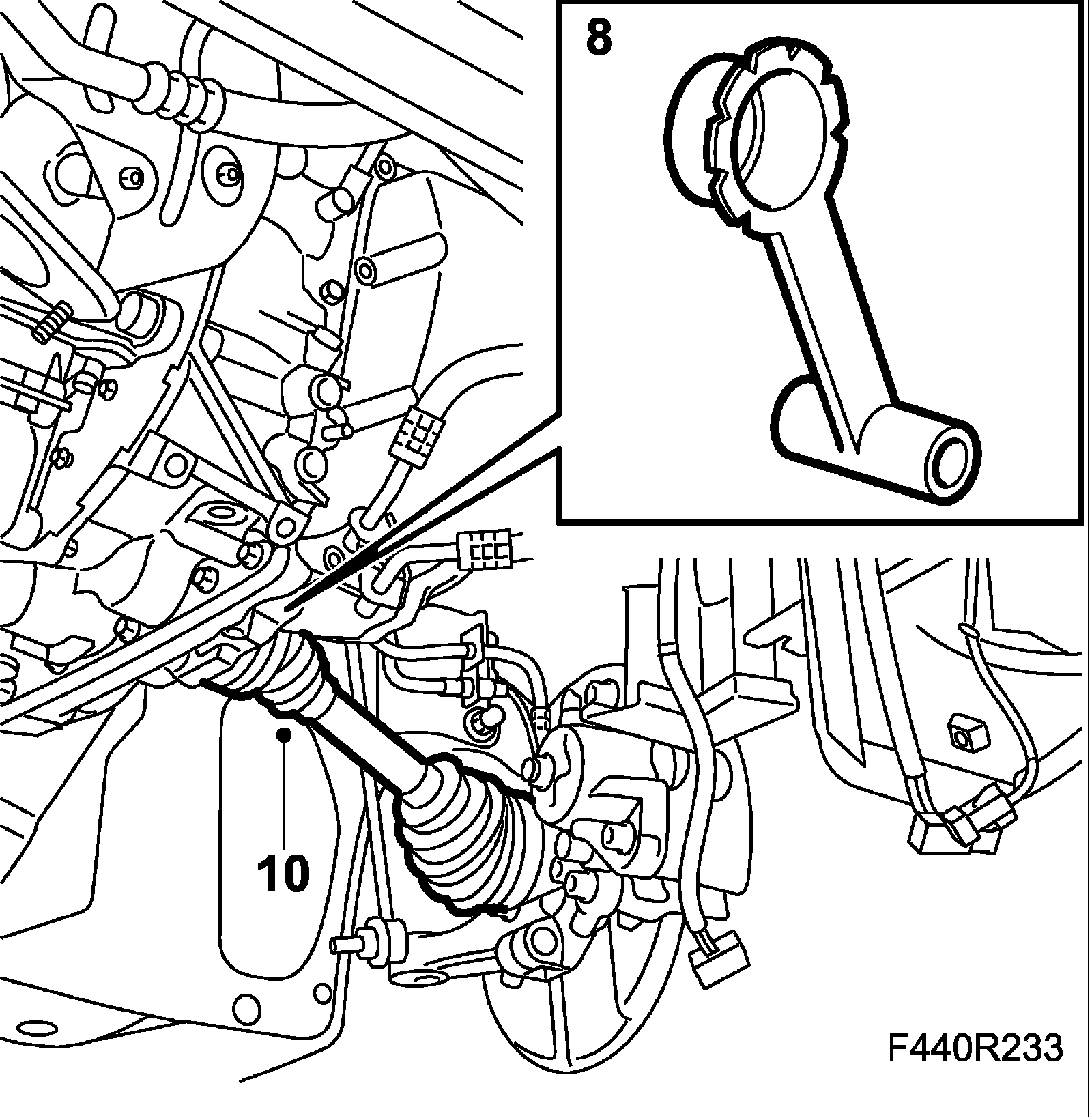 8

10

F440R233