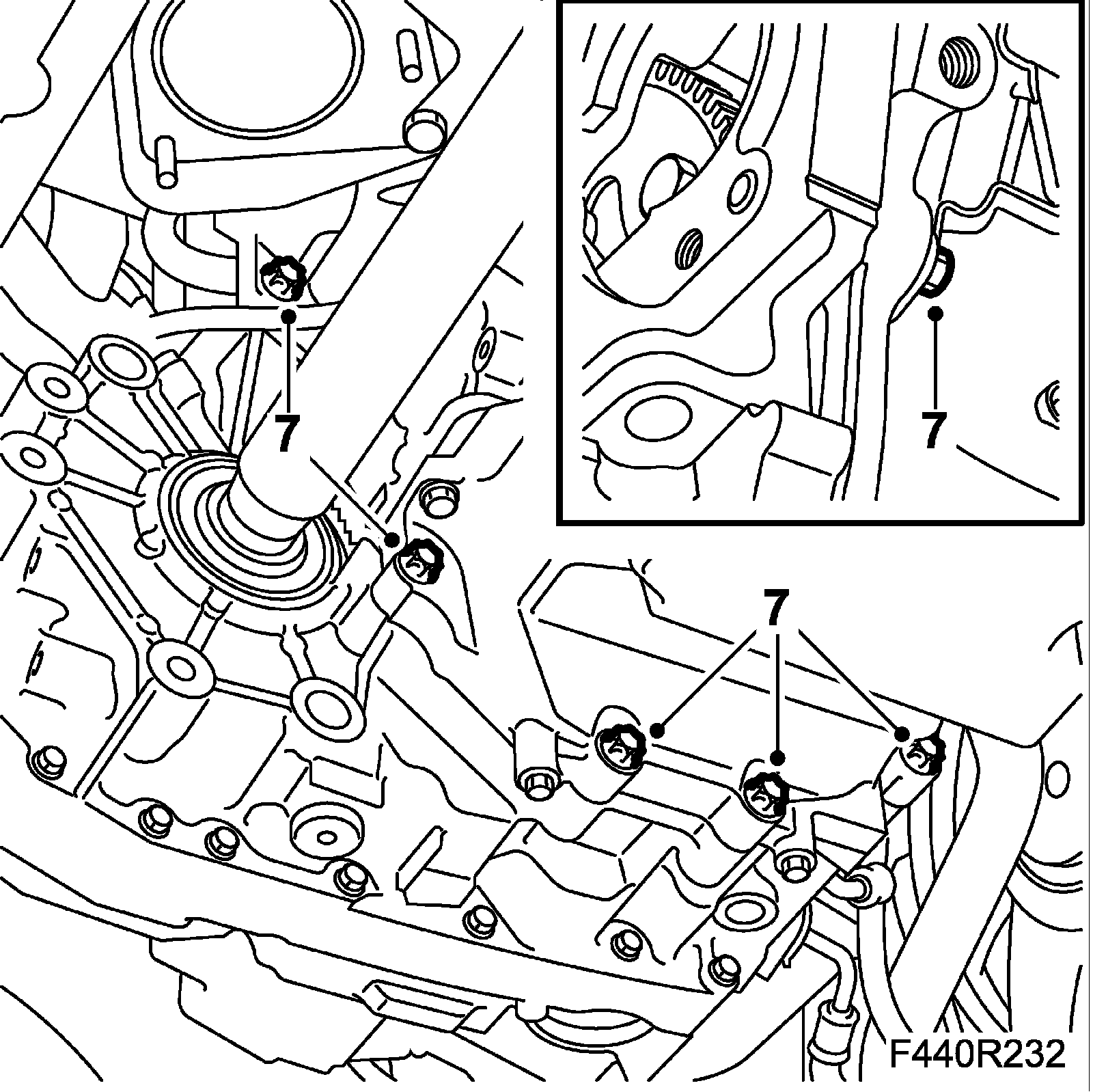 7

7

7

F440R232