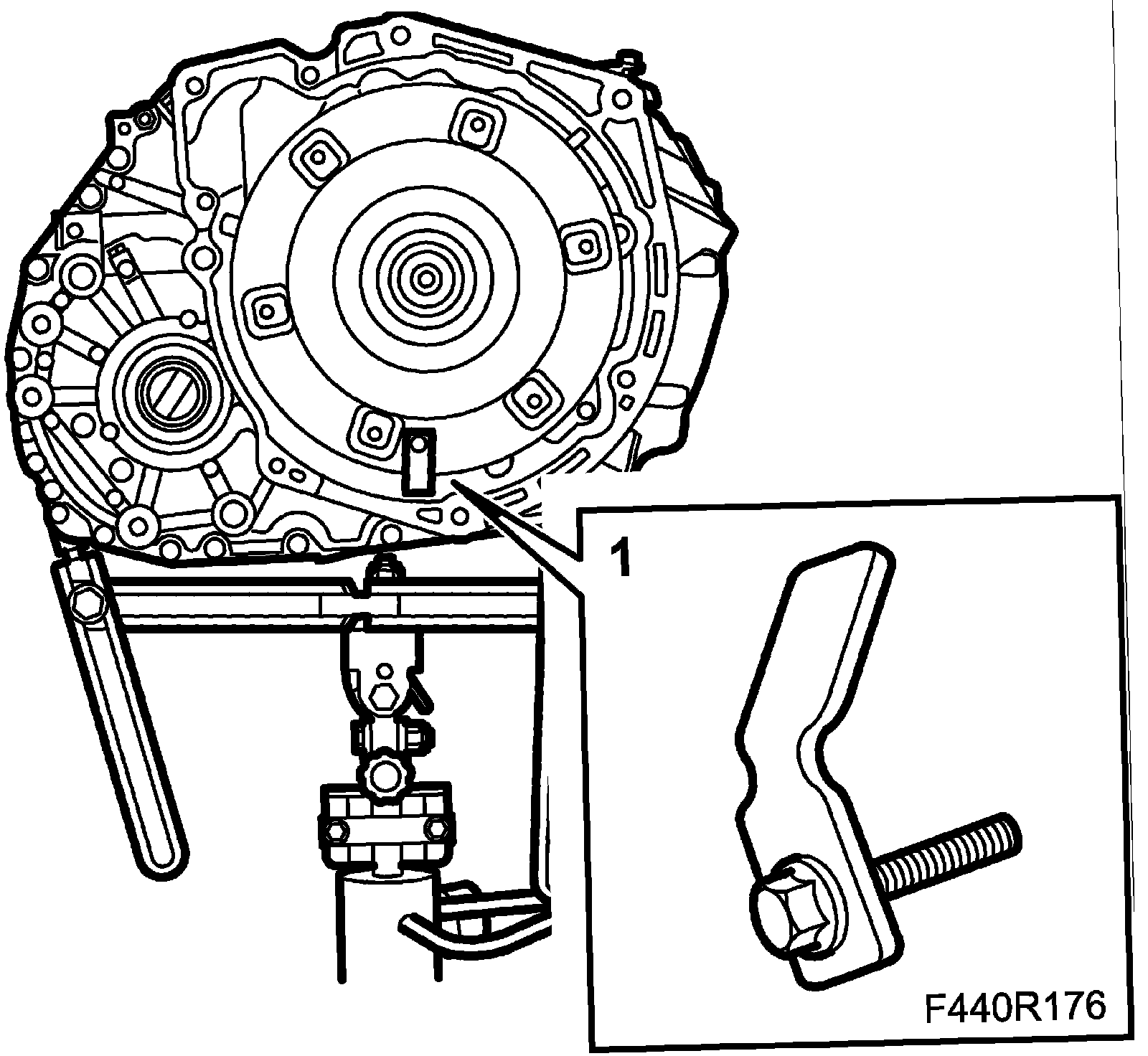 1

F440R176