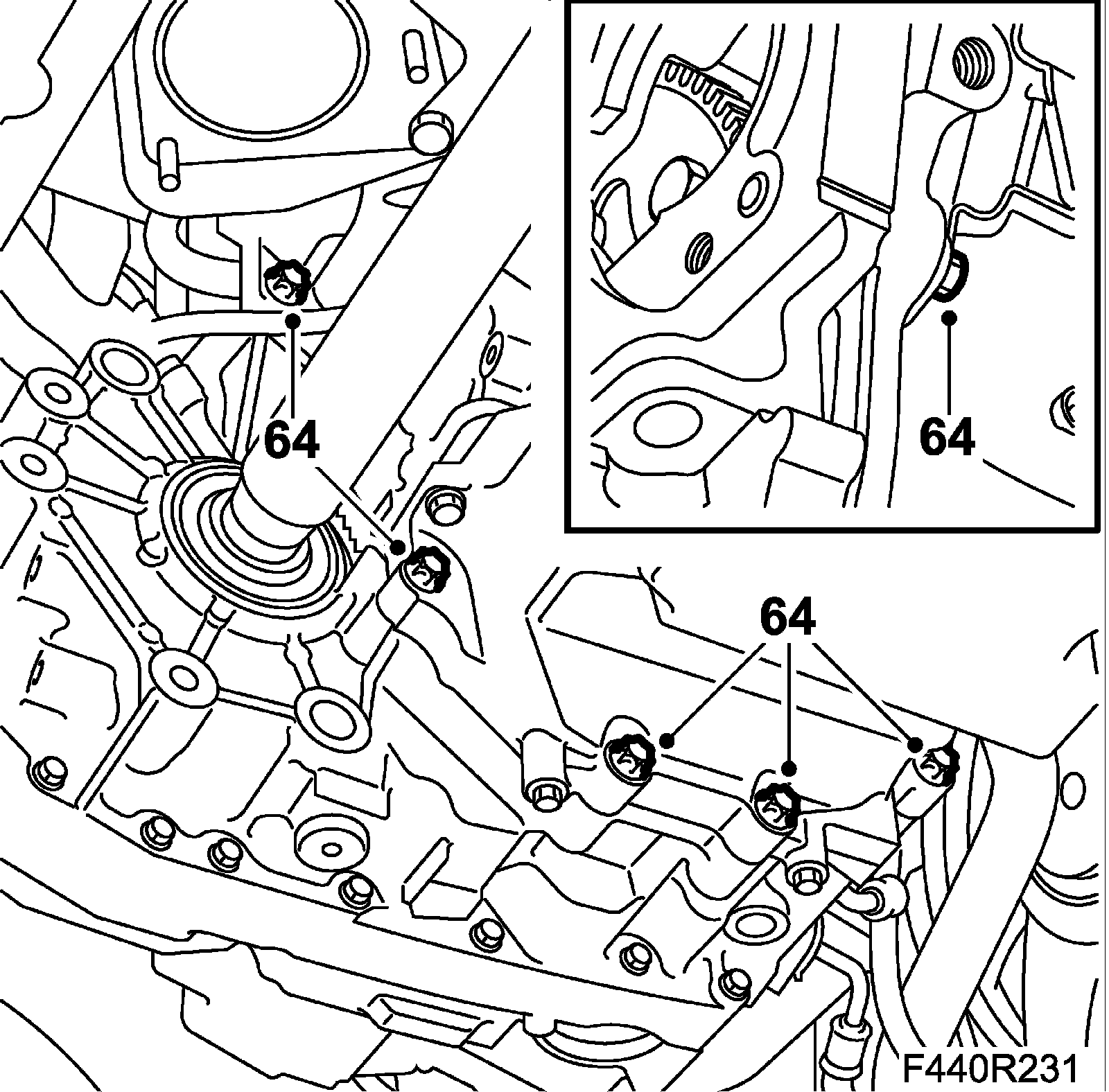 64
64
64
F440R231