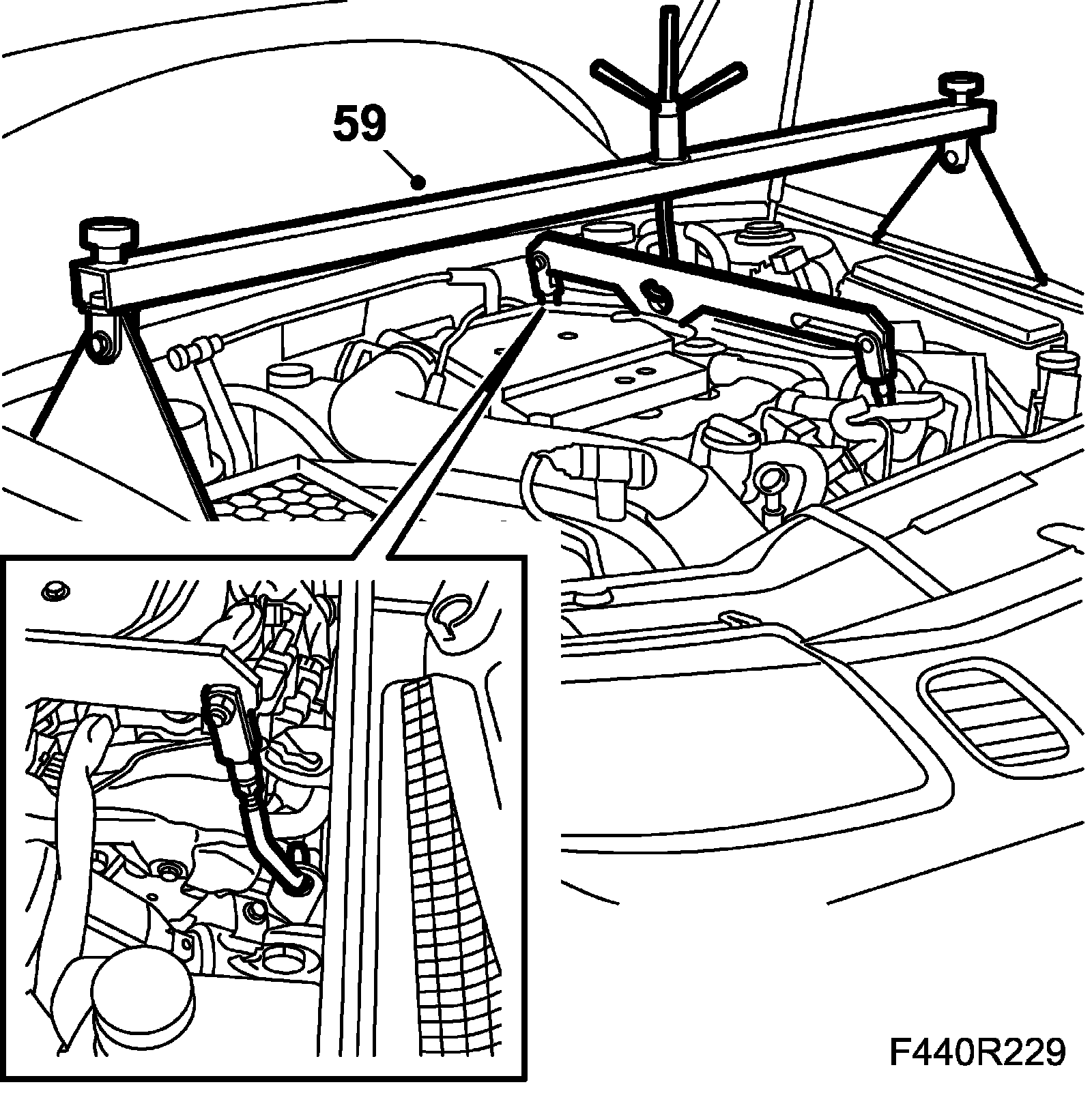 59

F440R229