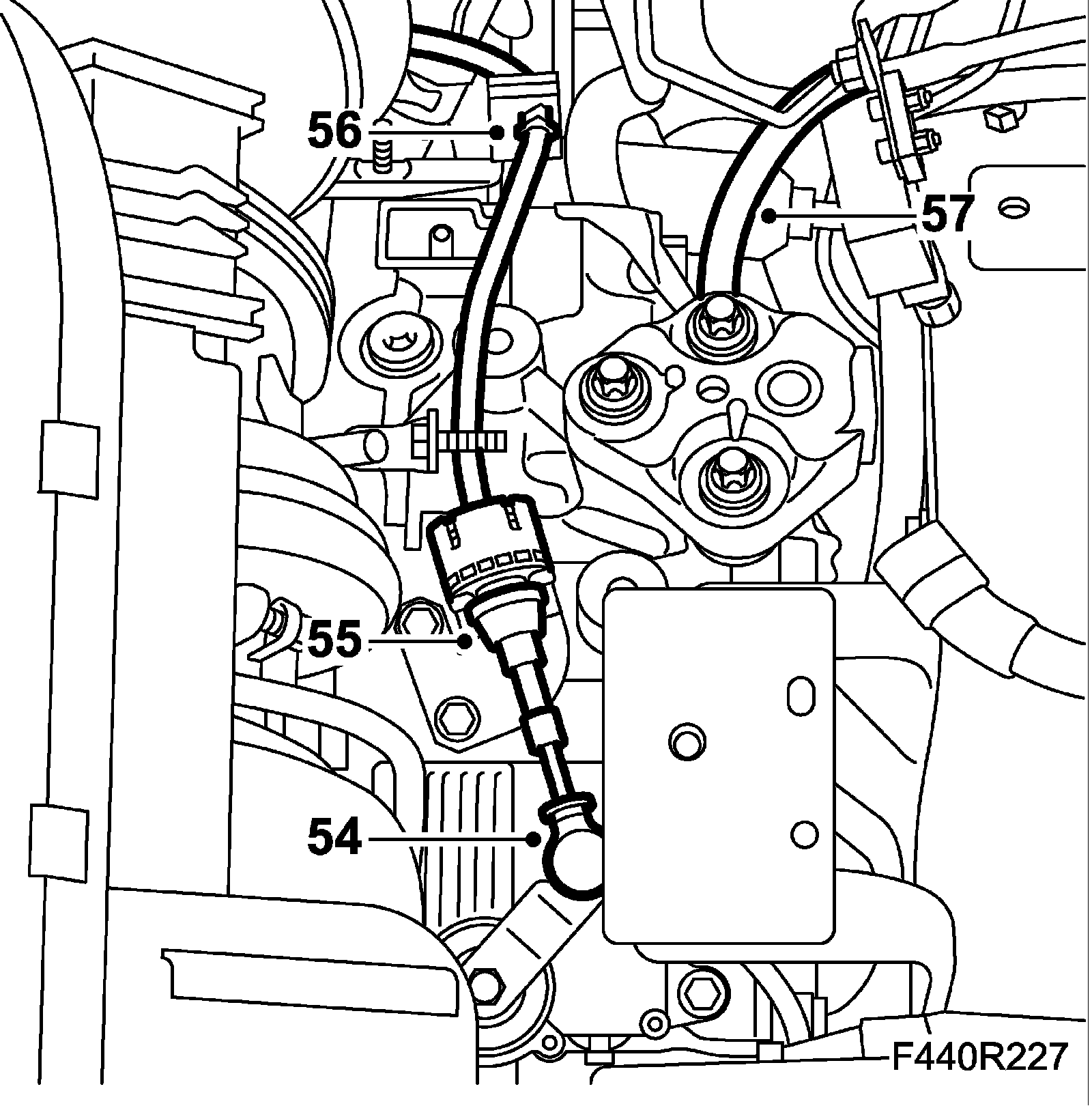 56
57
55
54
F440R227