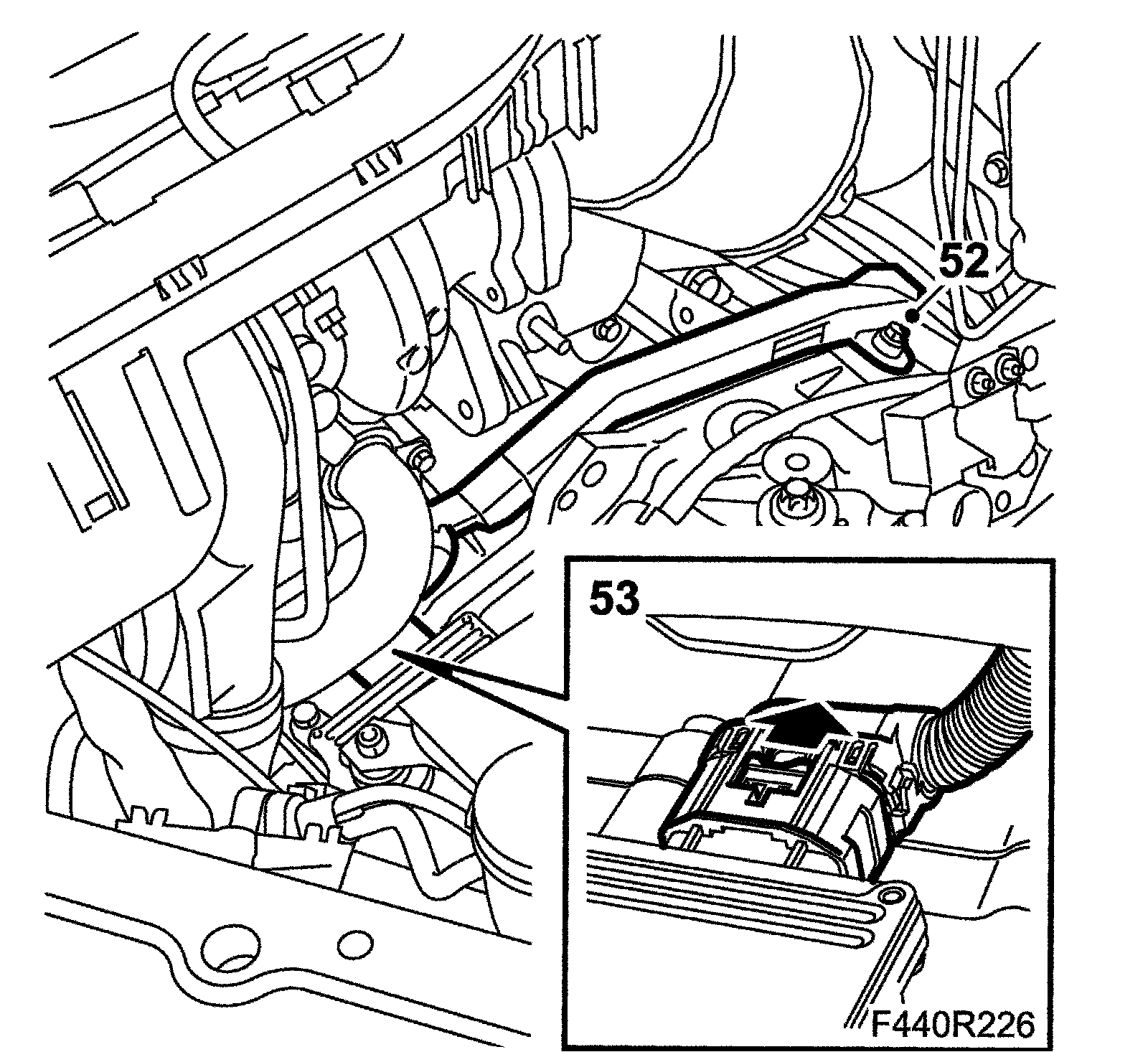 52
53
F440R226