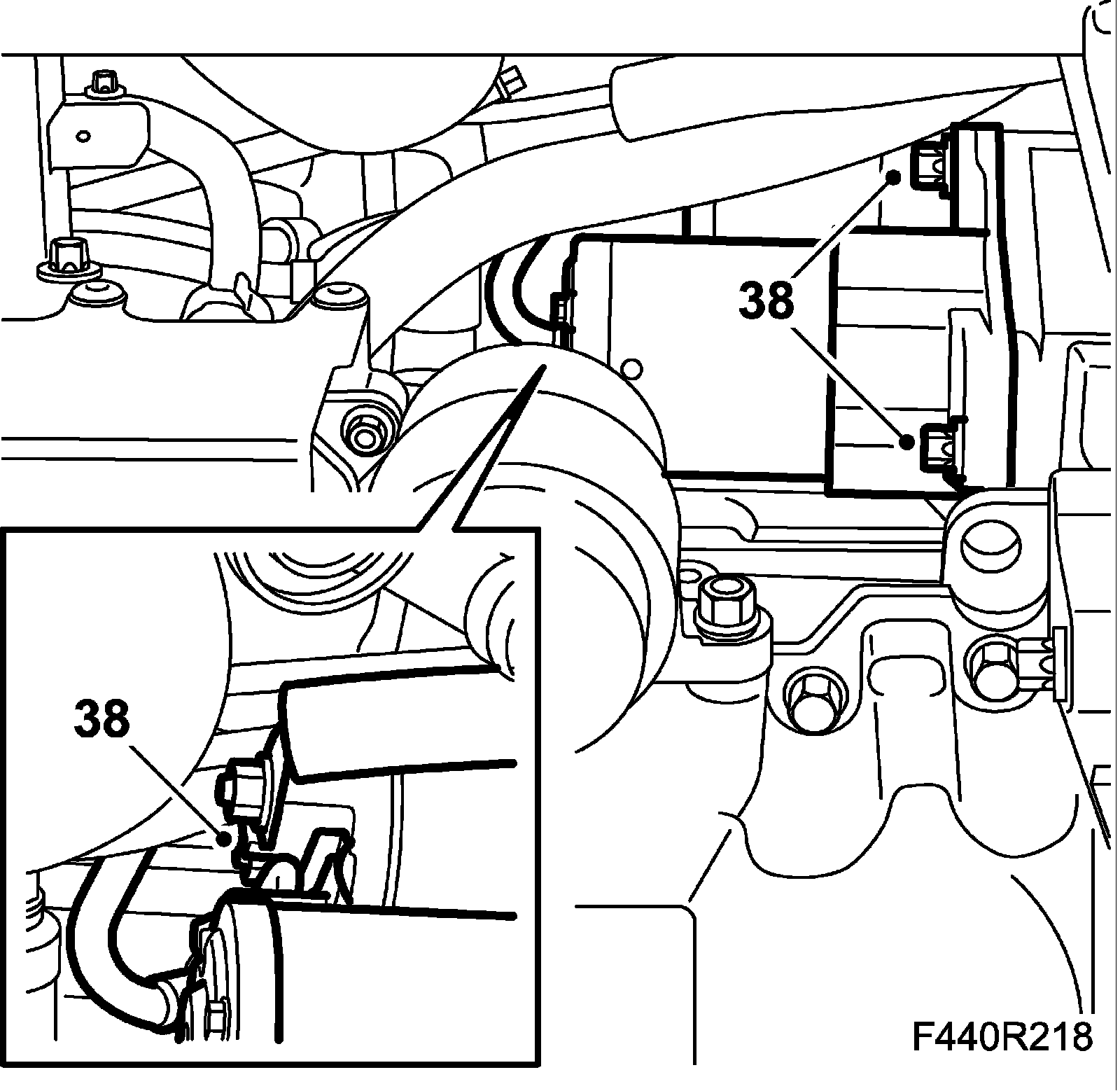 38

38

F440R218