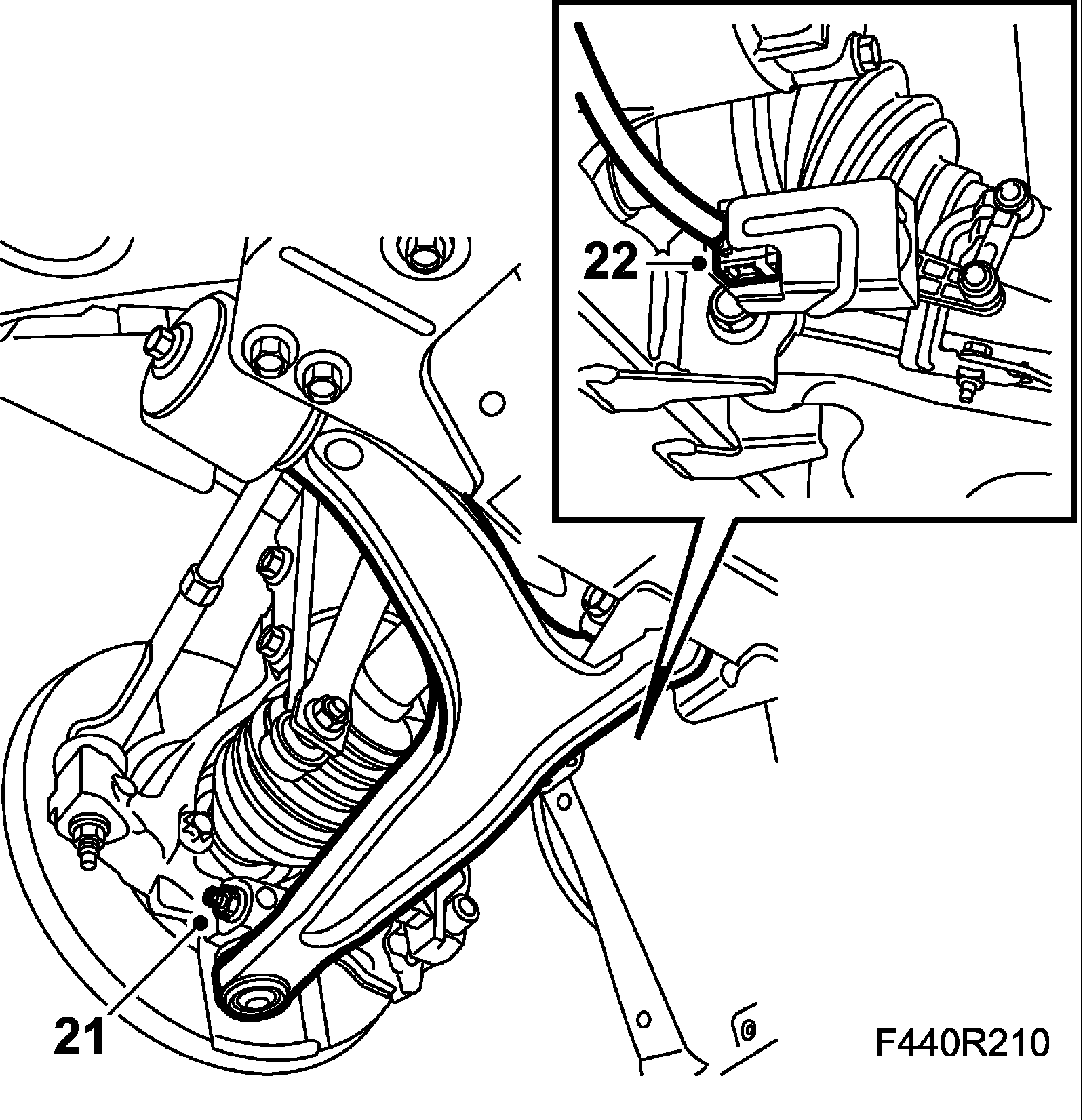 22

21

F440R210