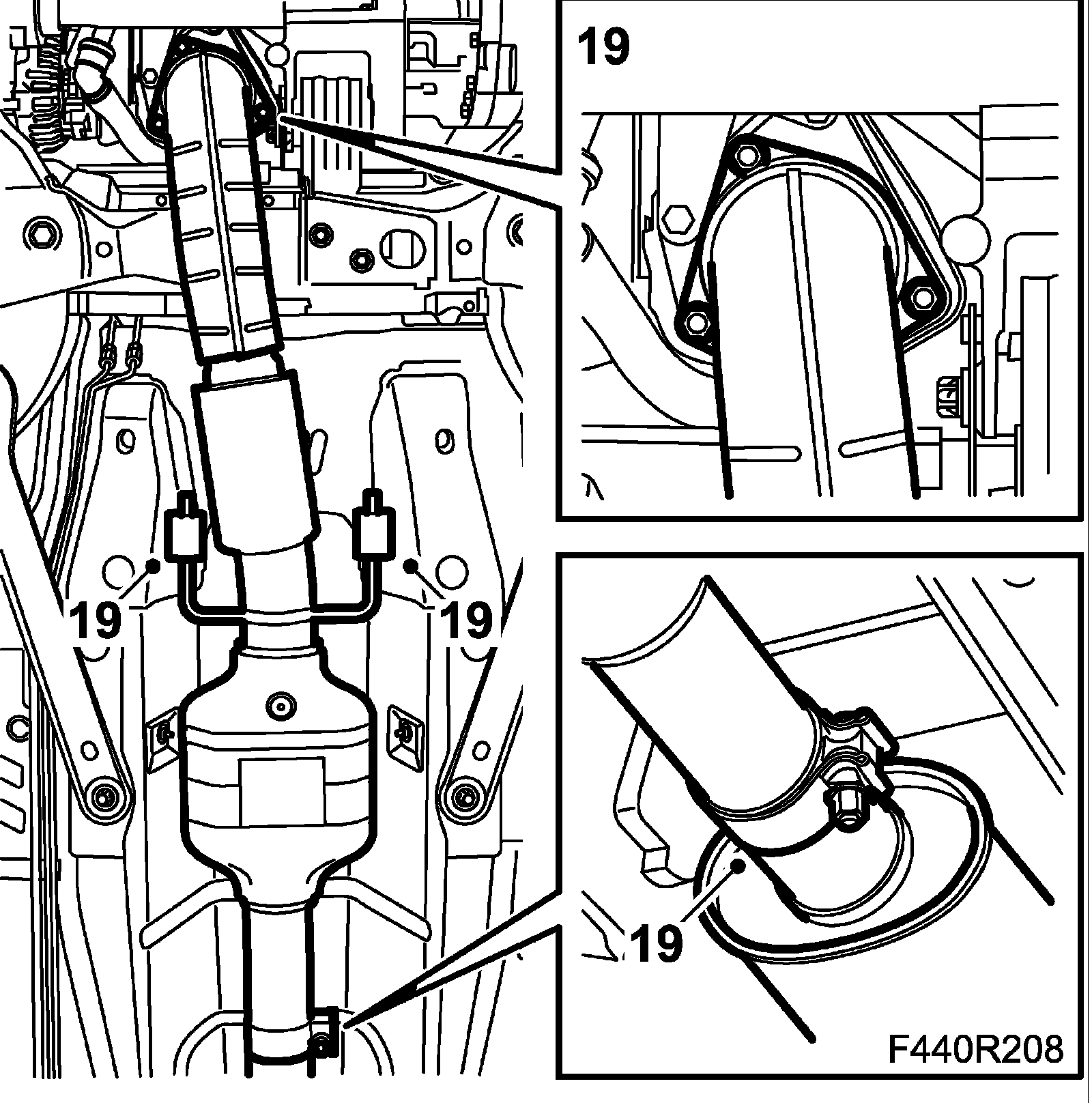 19

19

19

19

F440R208