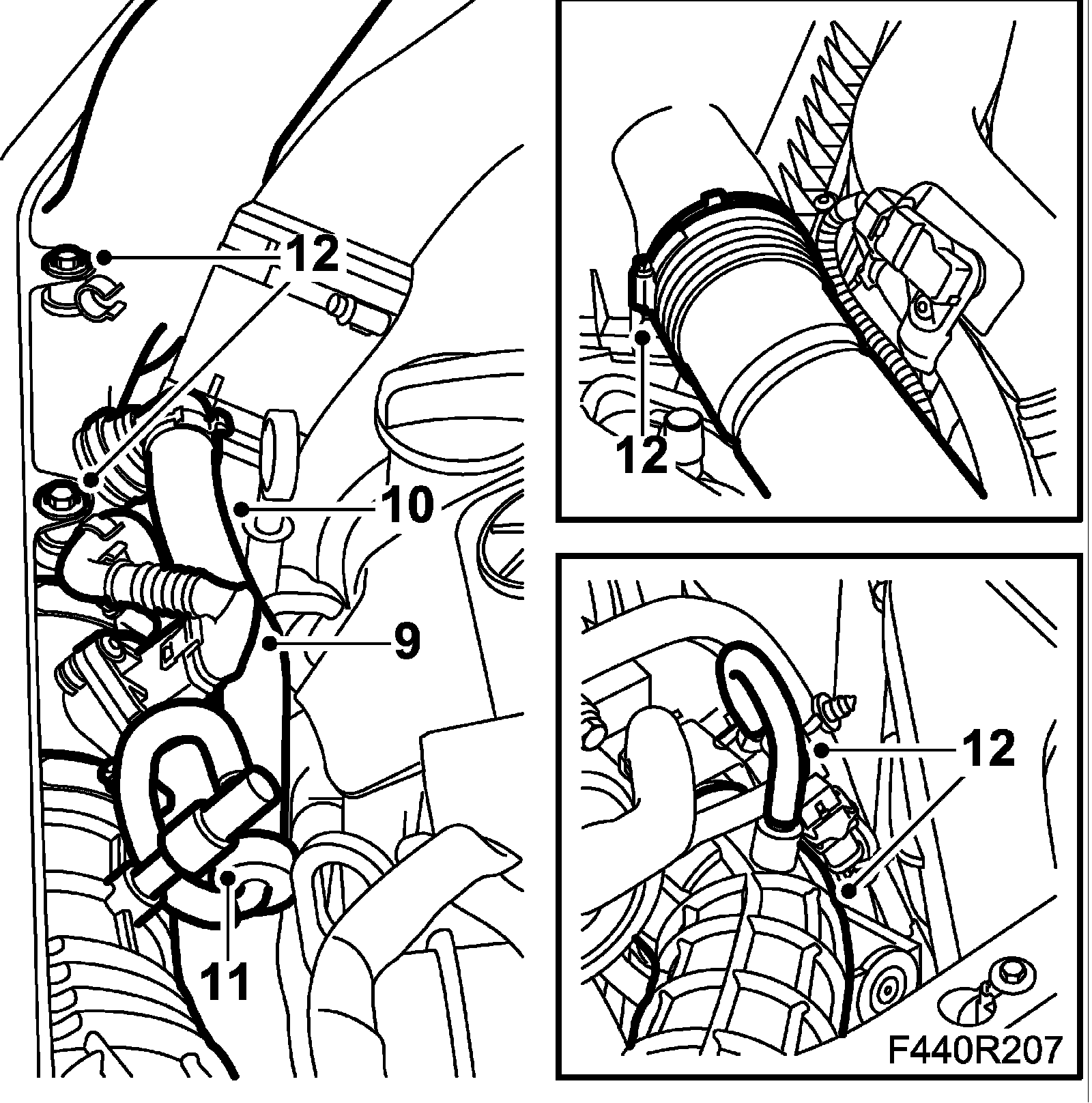 12
10
9
11
12
12
F440R207