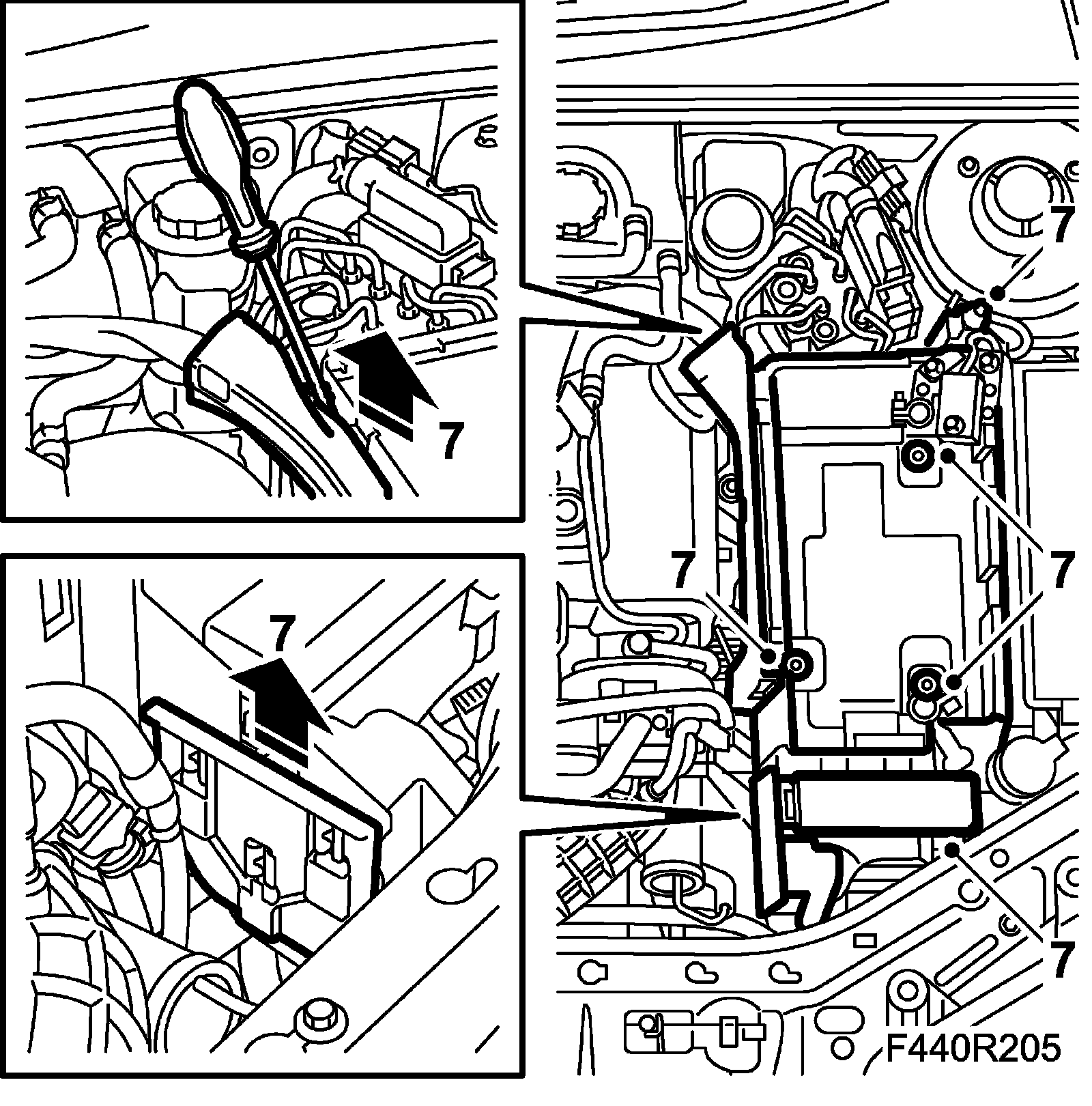 7

7

7

7

7

7

F440R205