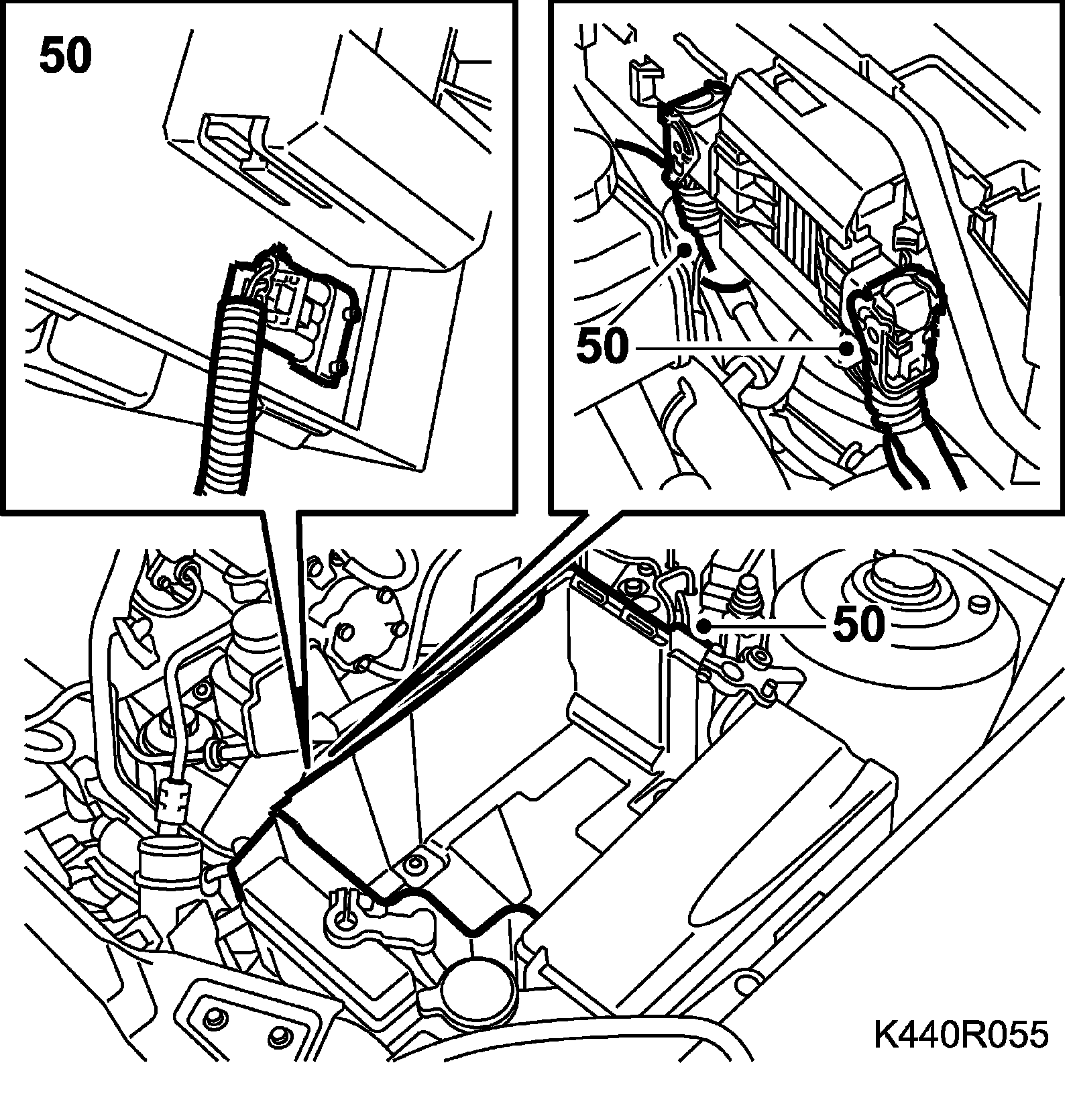 50

50

50

K440R055