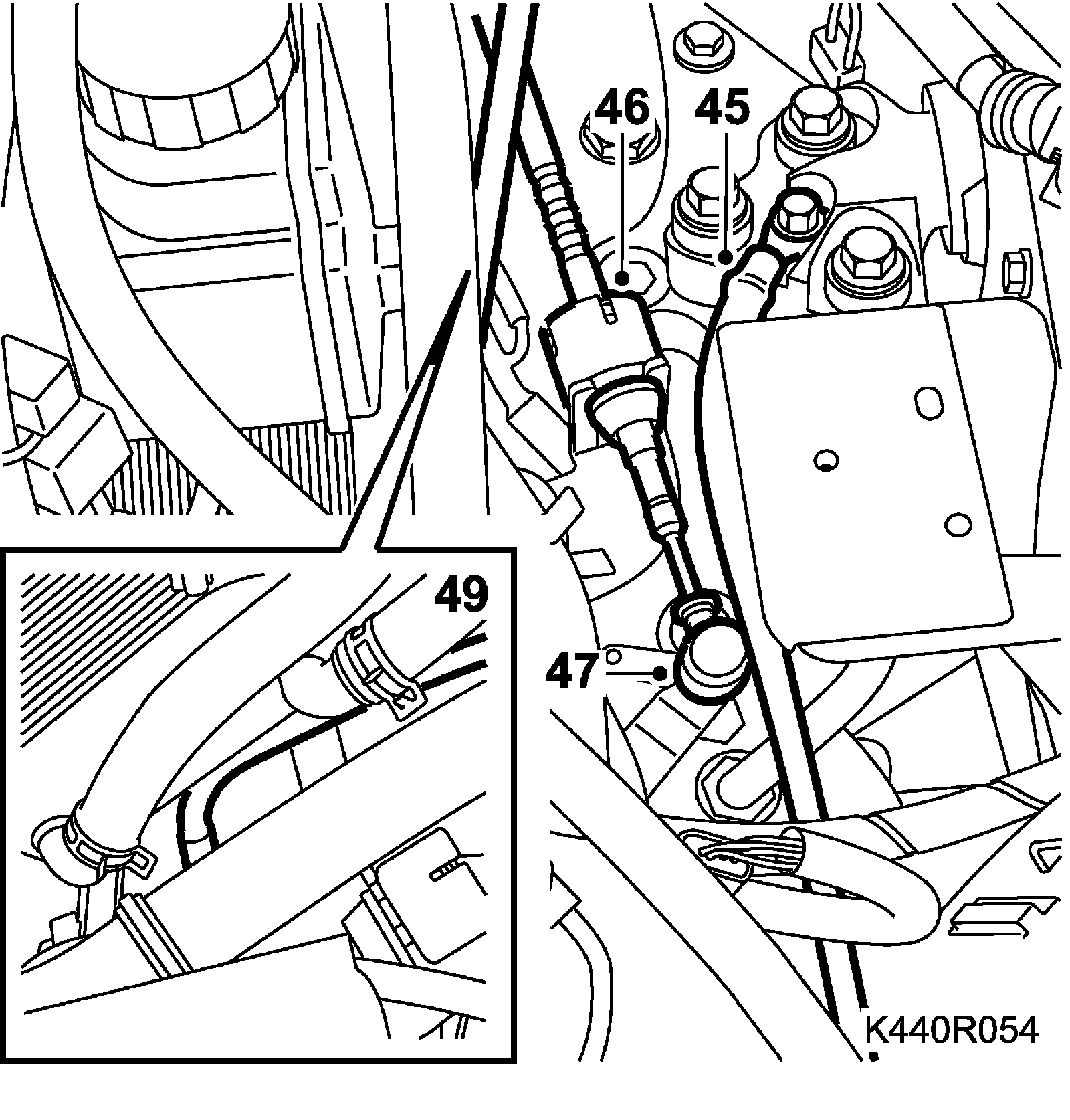 46
45
49
47
K440R054