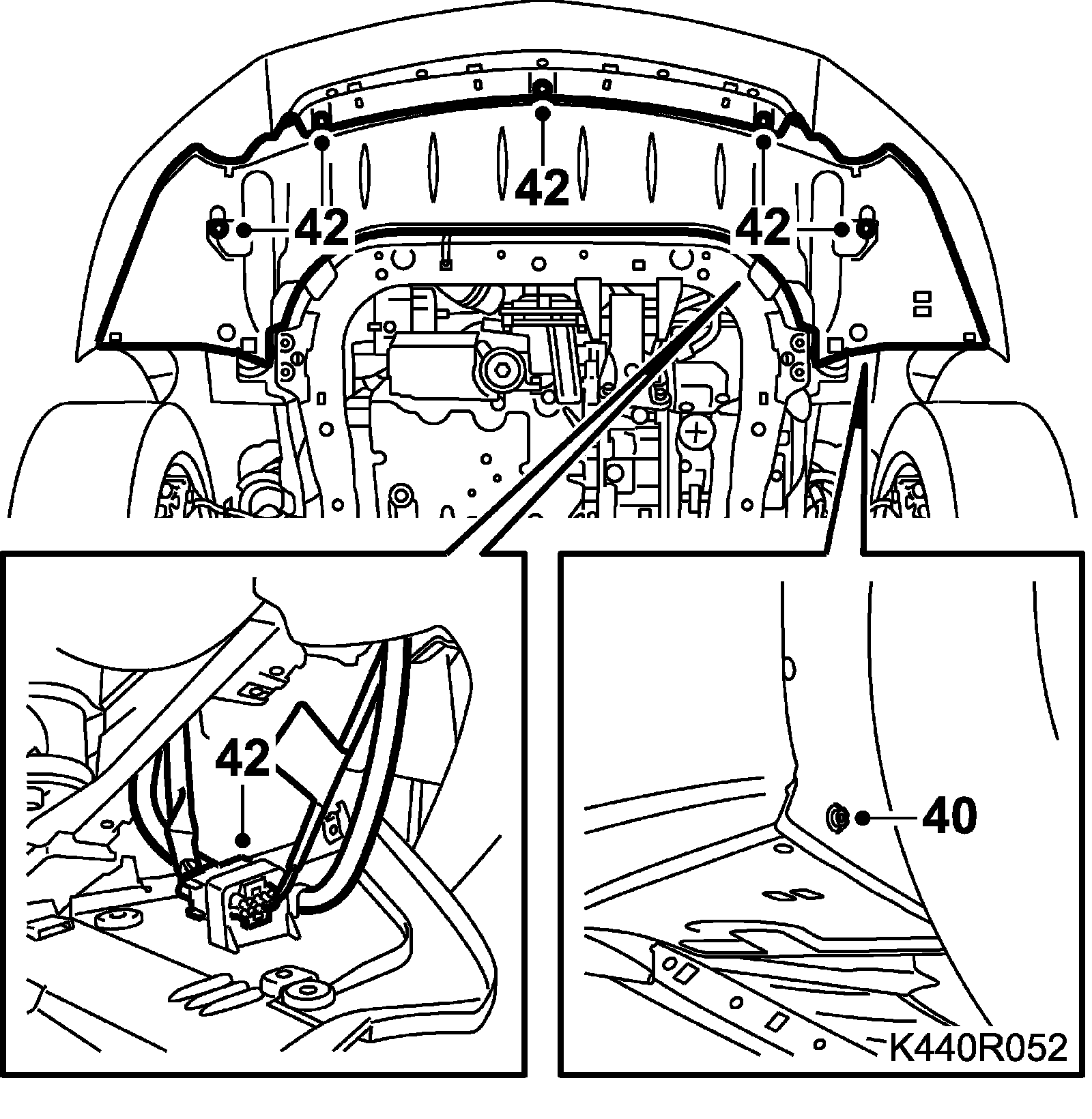 42
42
42
42
40
K440R052