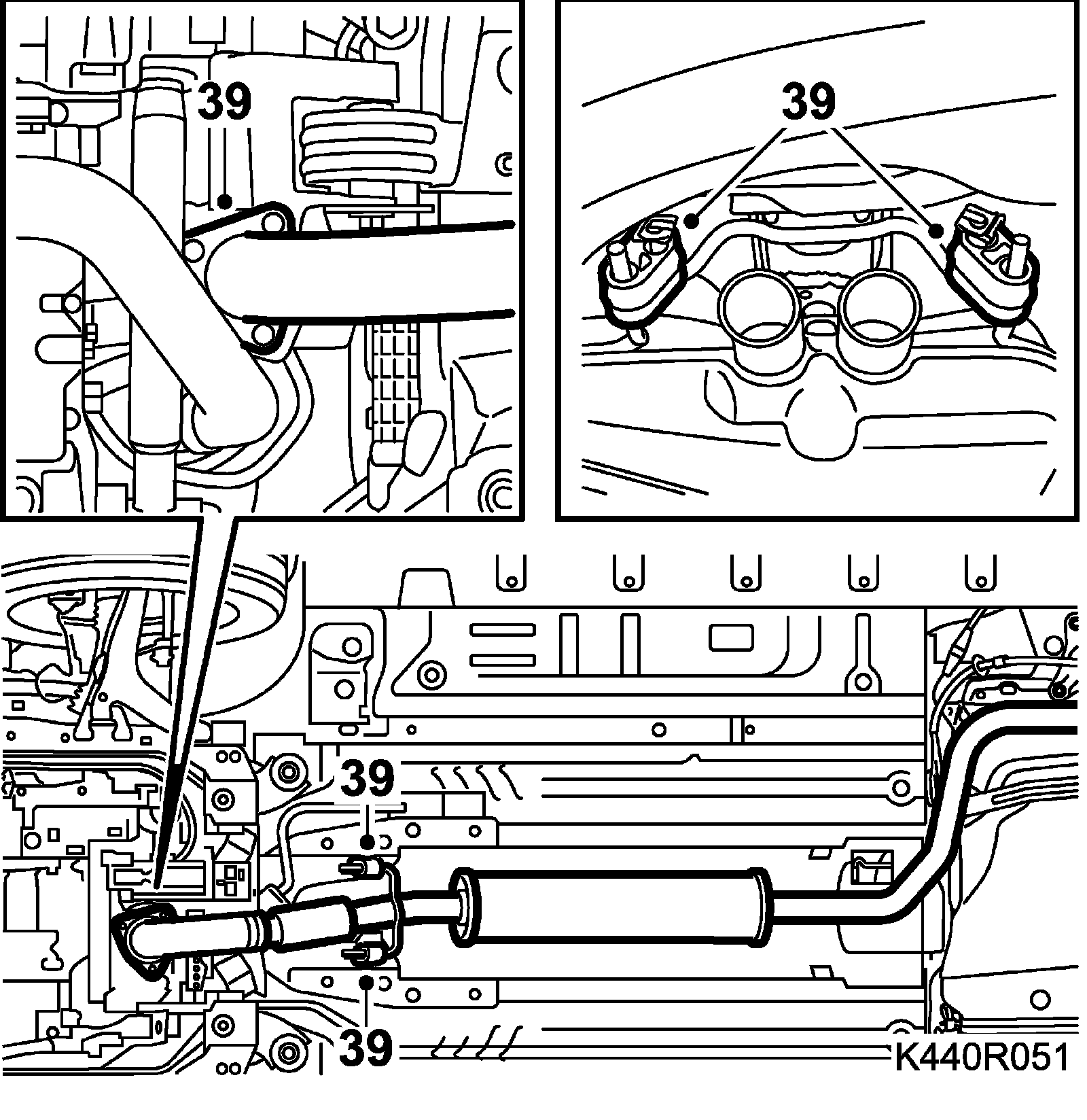 39

39

39

39

K440R051