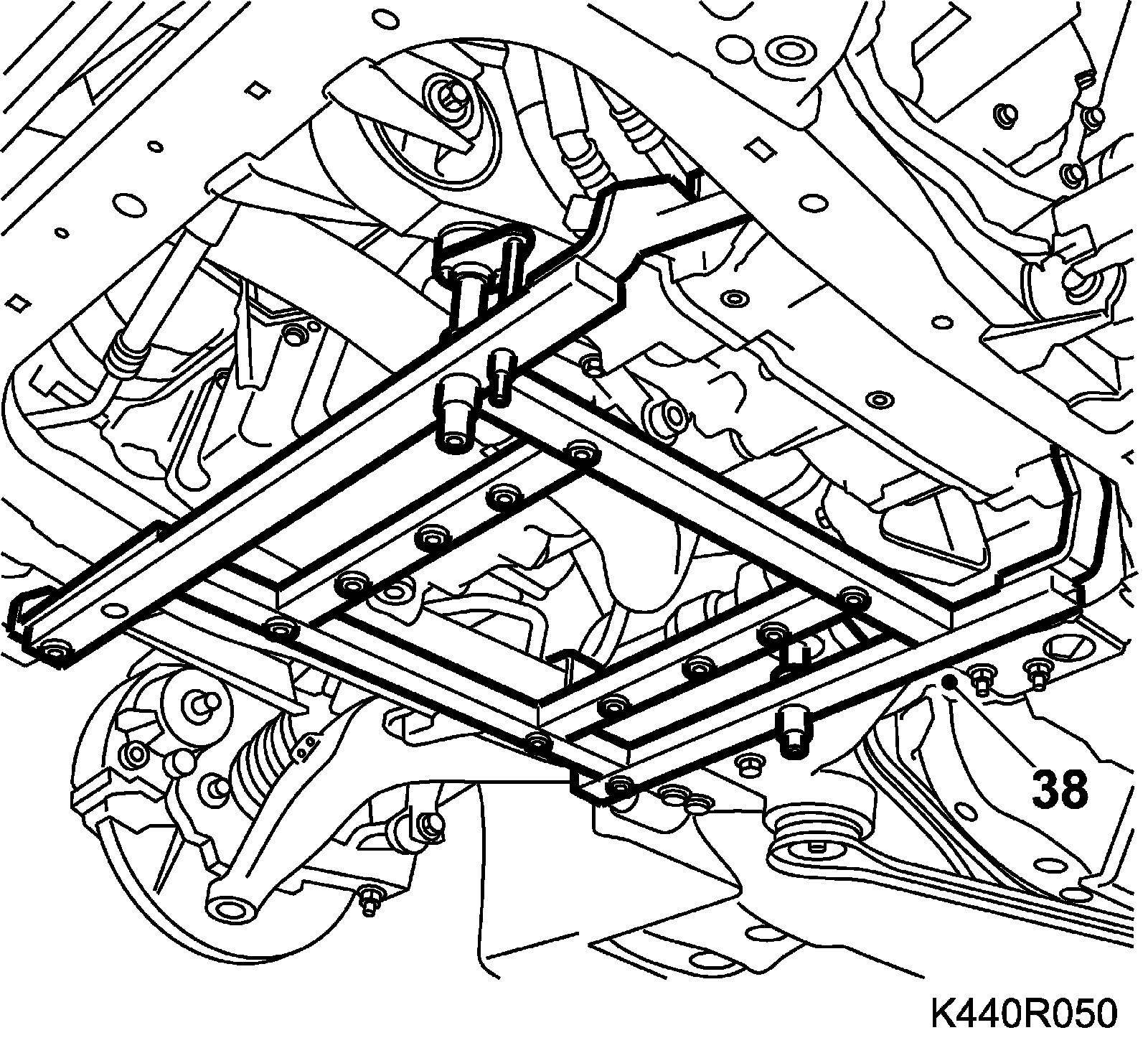 38

K440R050