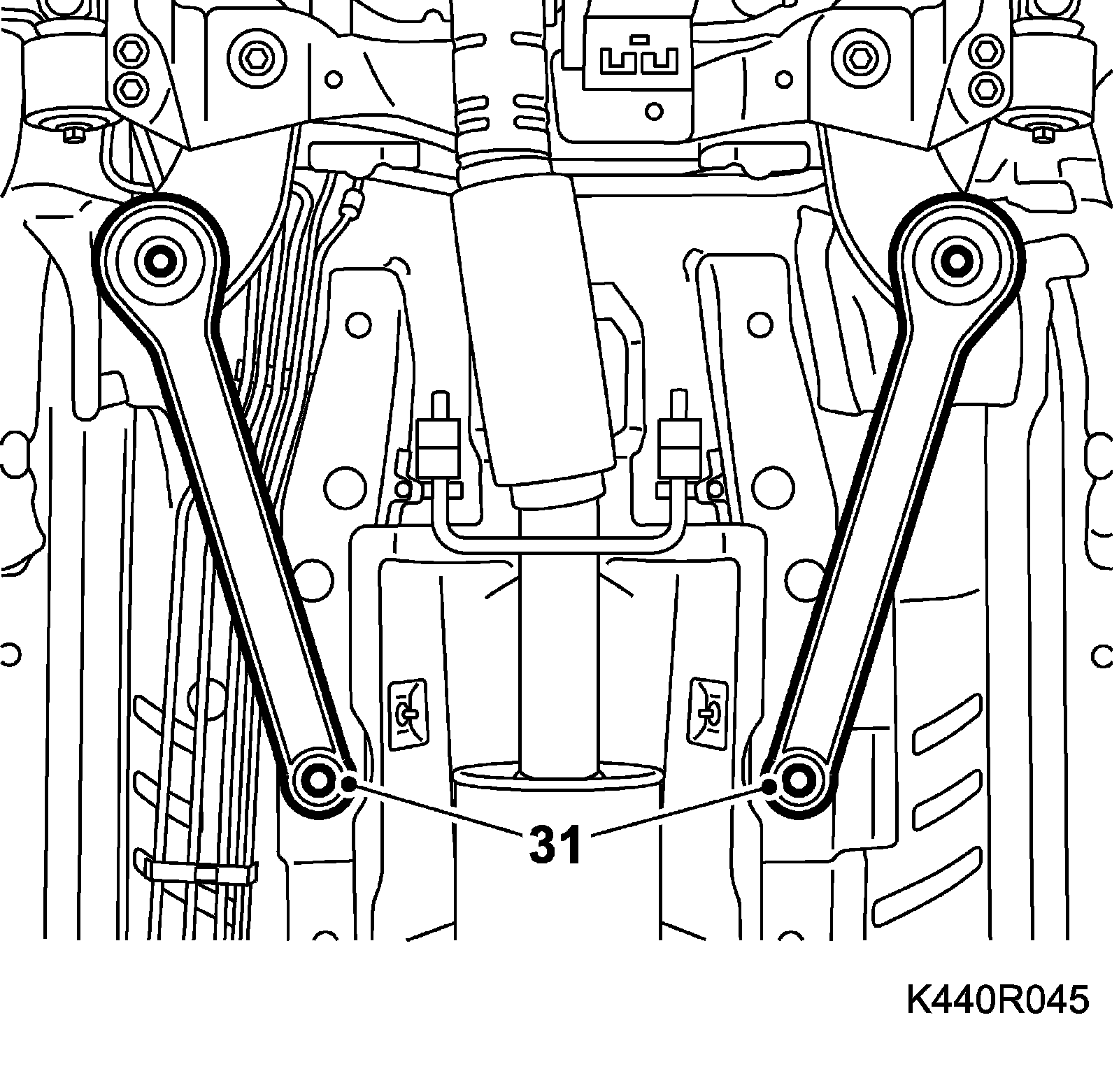 31

K440R045