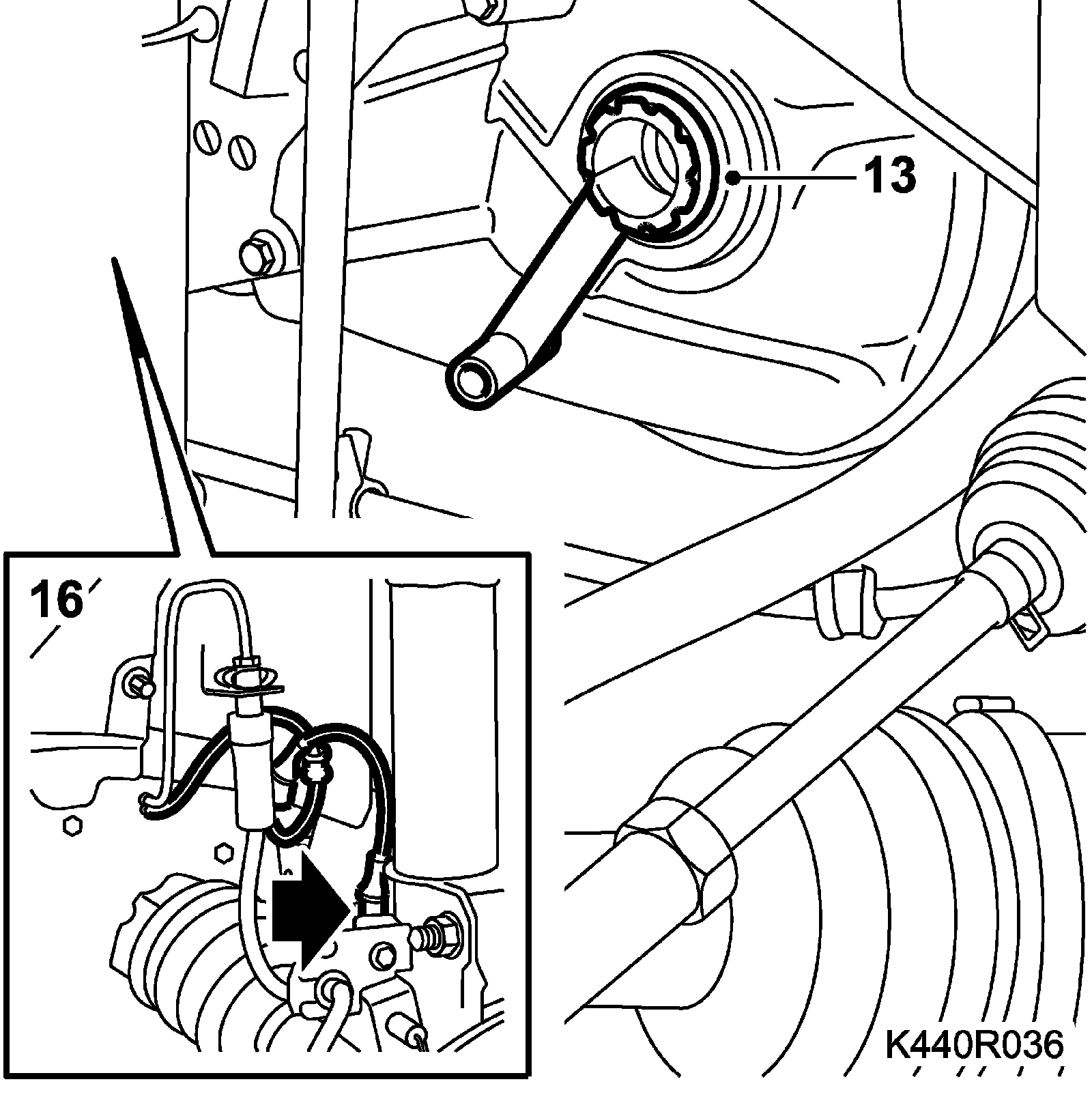 13

16

K440R036