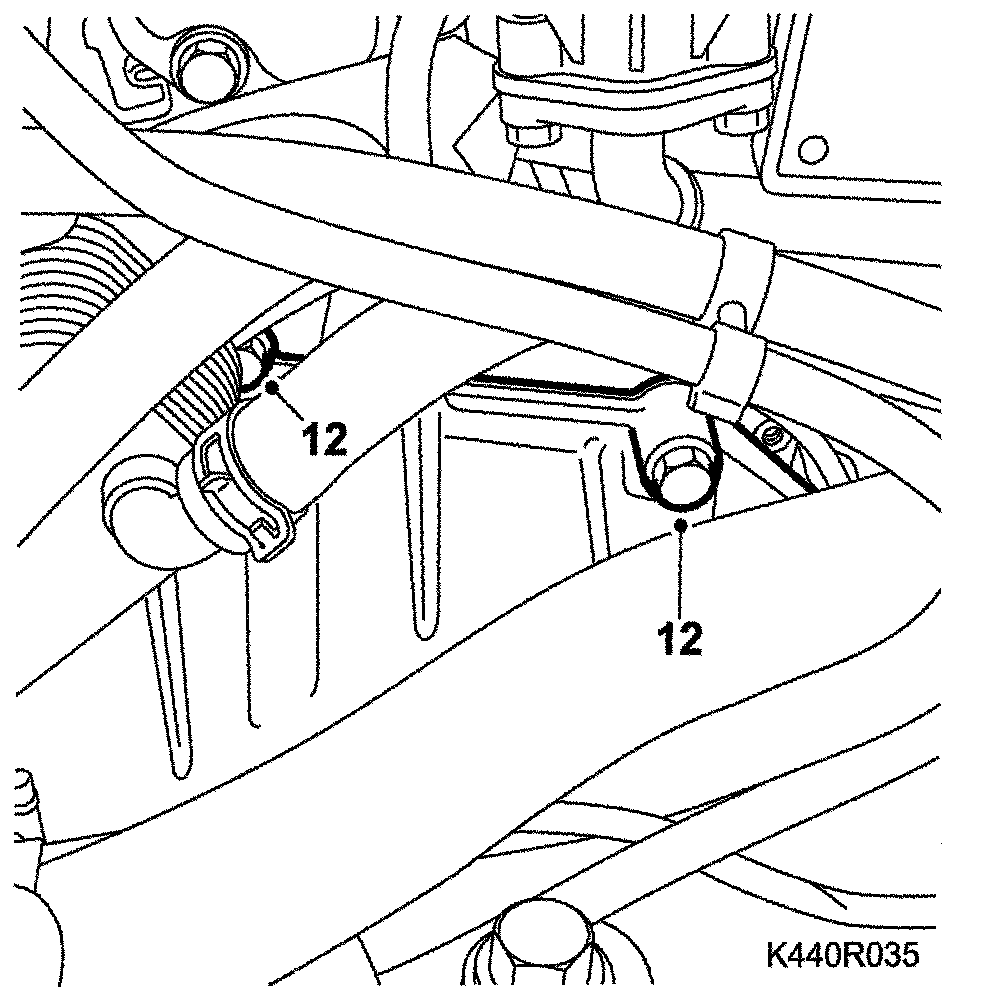 12

12

K440R035