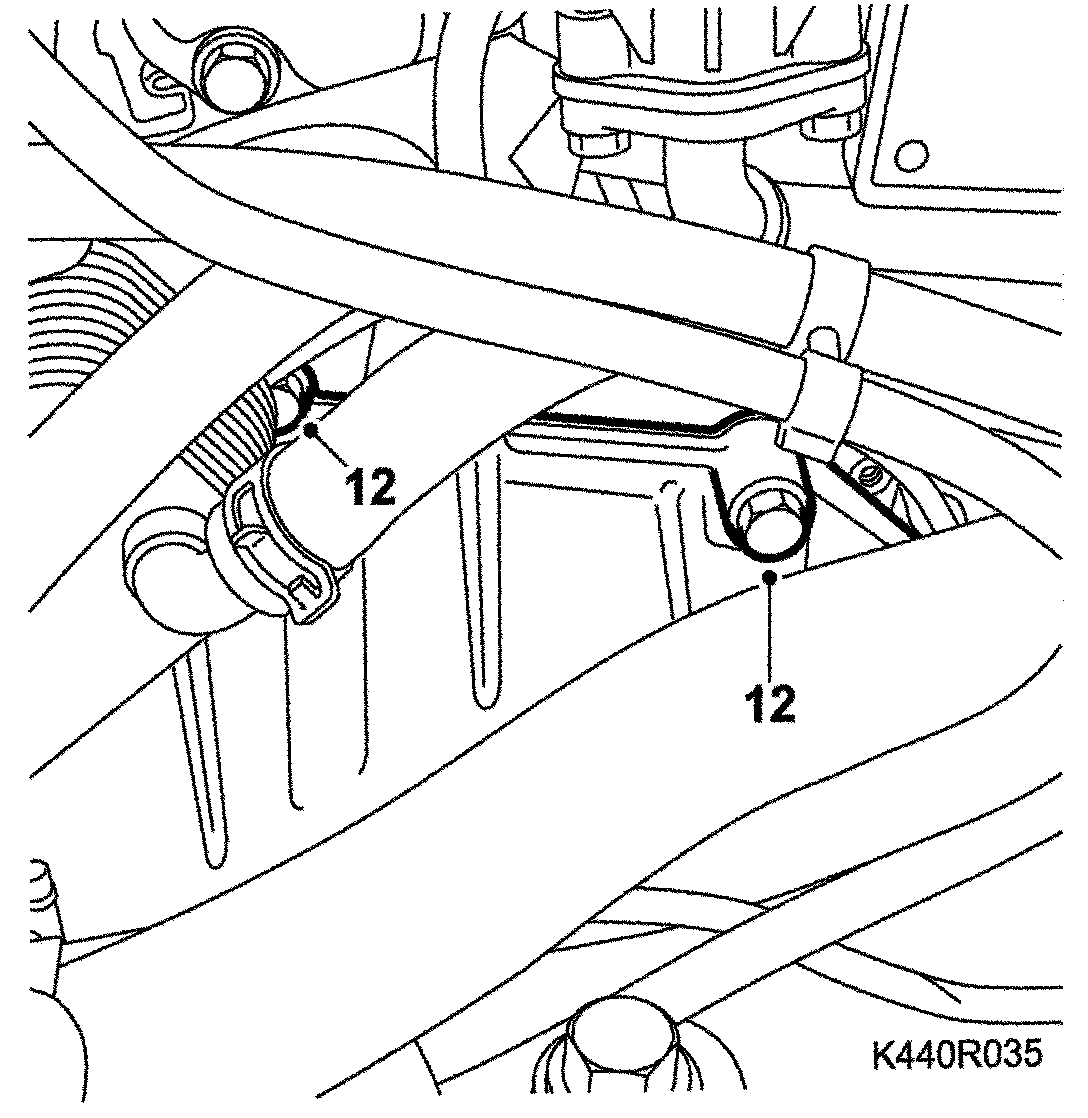 12

12

K440R035