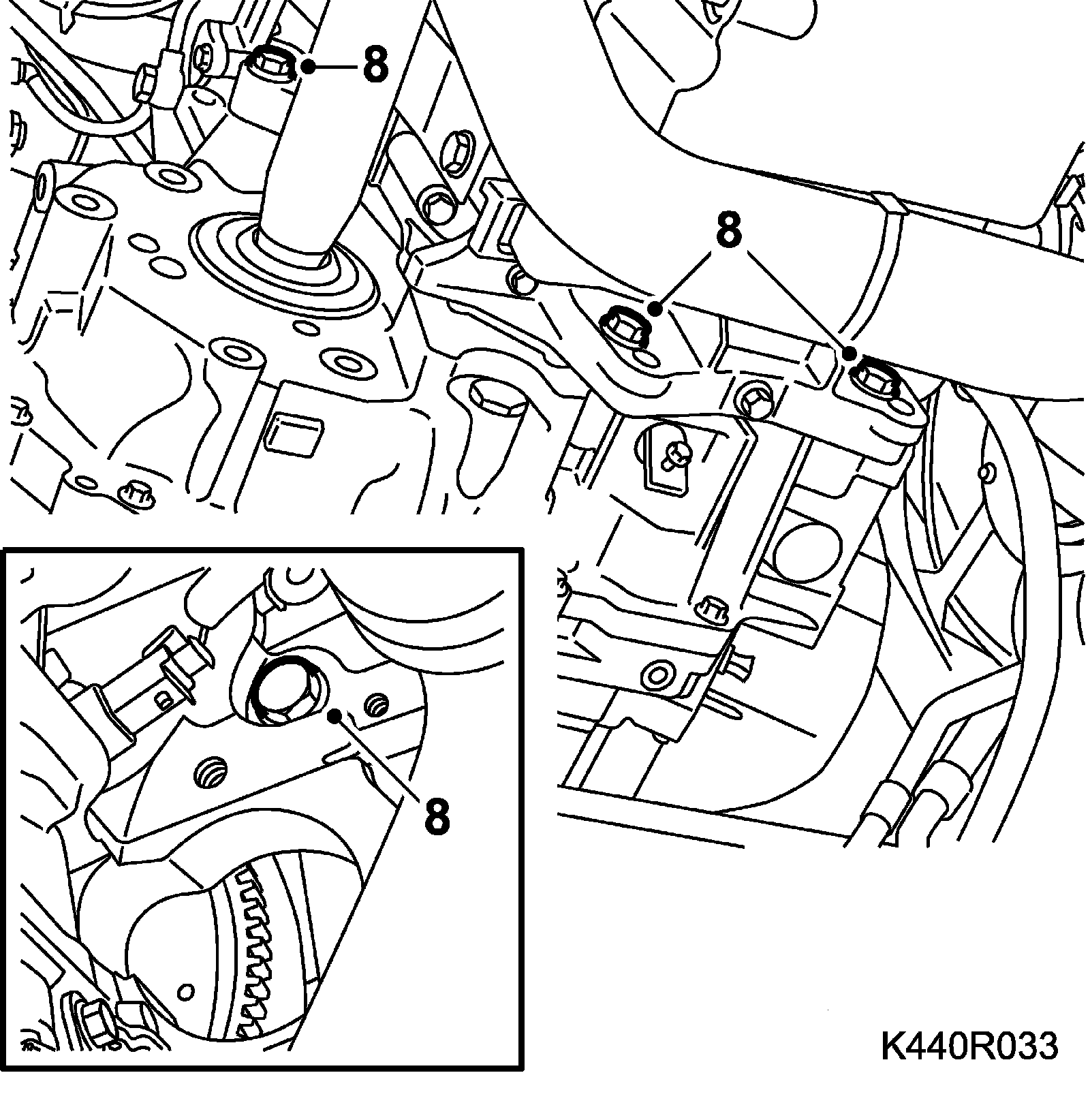 8

8

8

K440R033