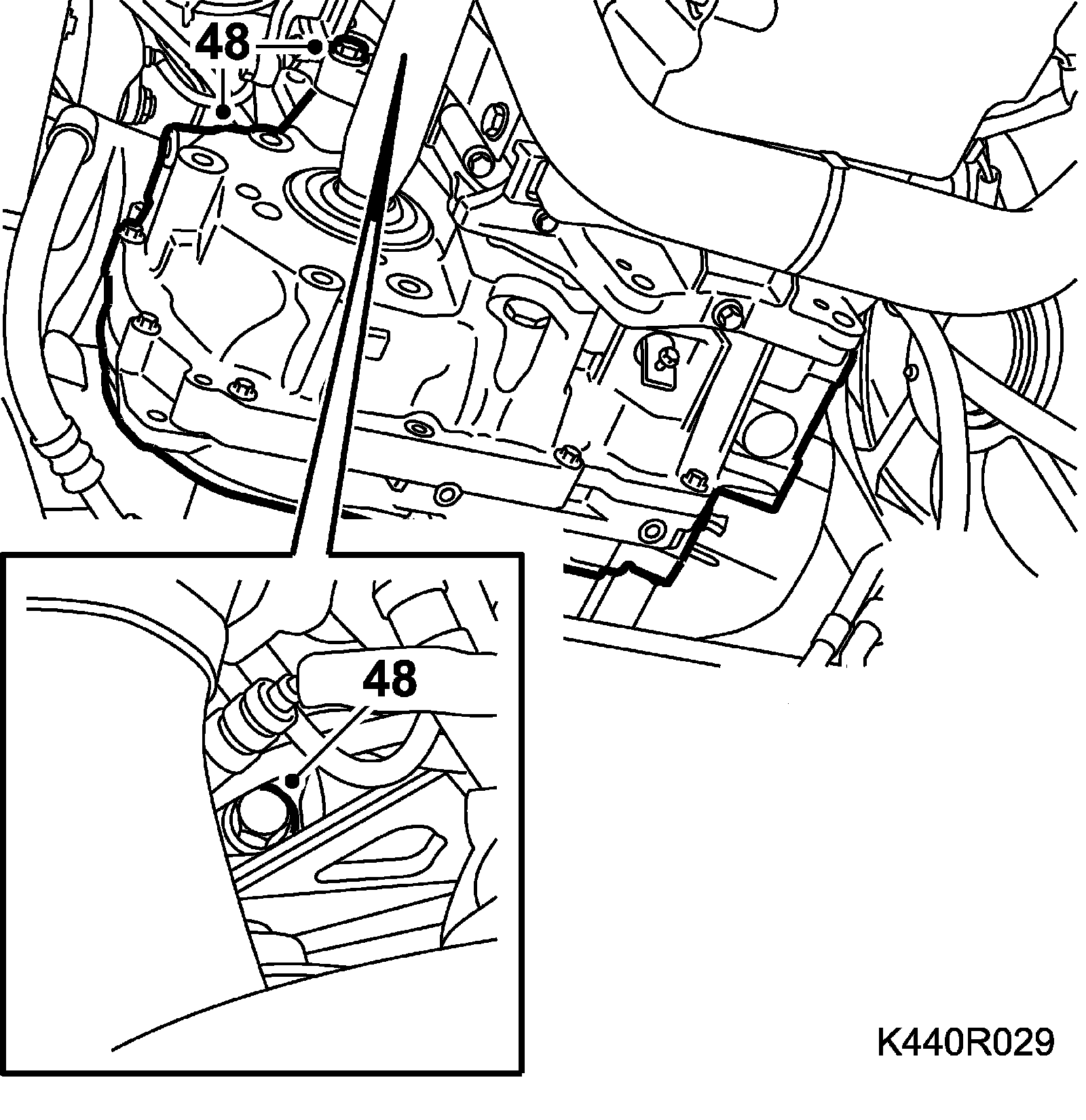 48

48

K440R029